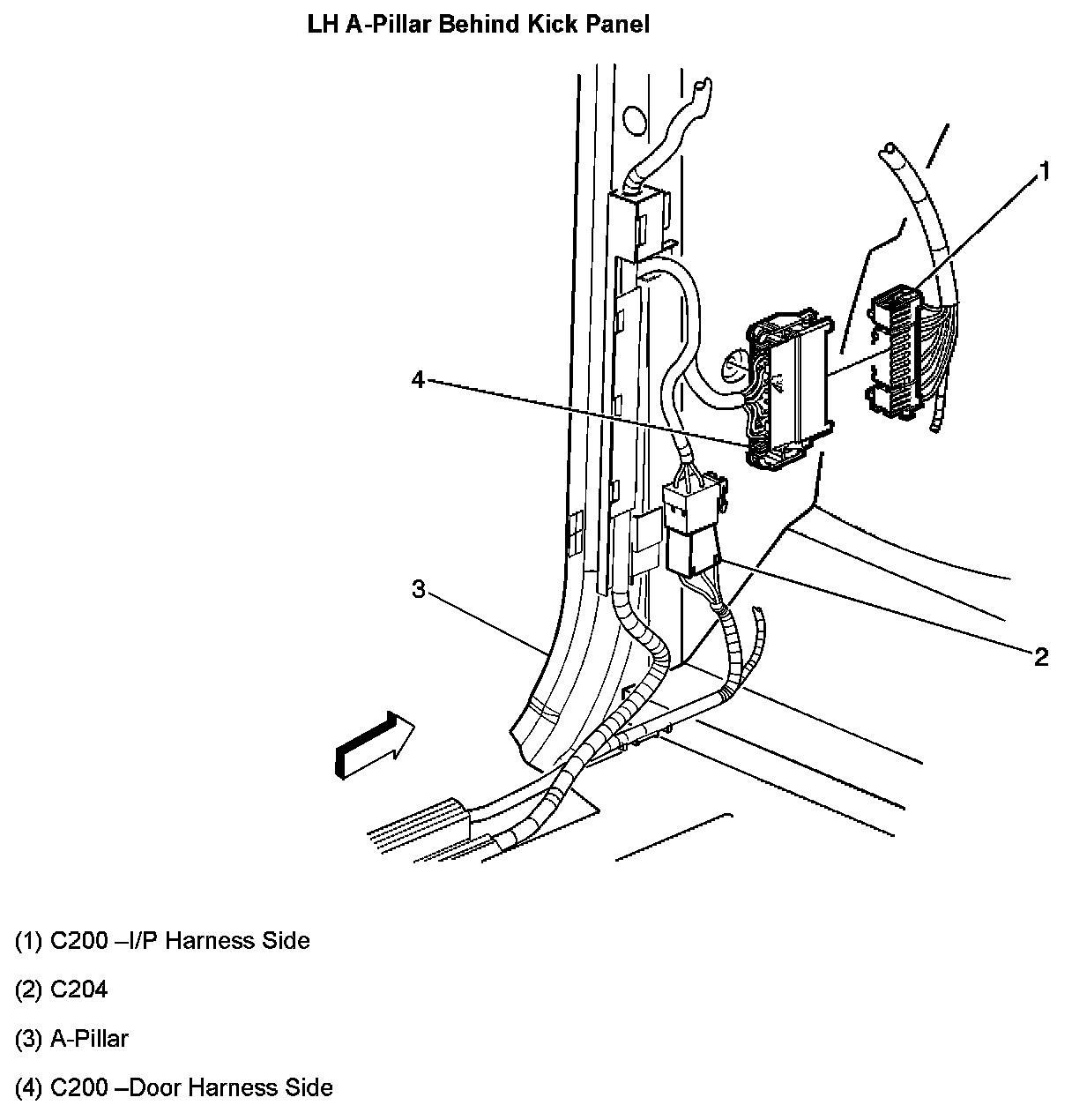 LH A-Pillar Behind Kick Panel

1

4

3

2

(1) C200 –I/P Harness Side

(2) C204

(3) A-Pillar

(4) C200 –Door Harness Side