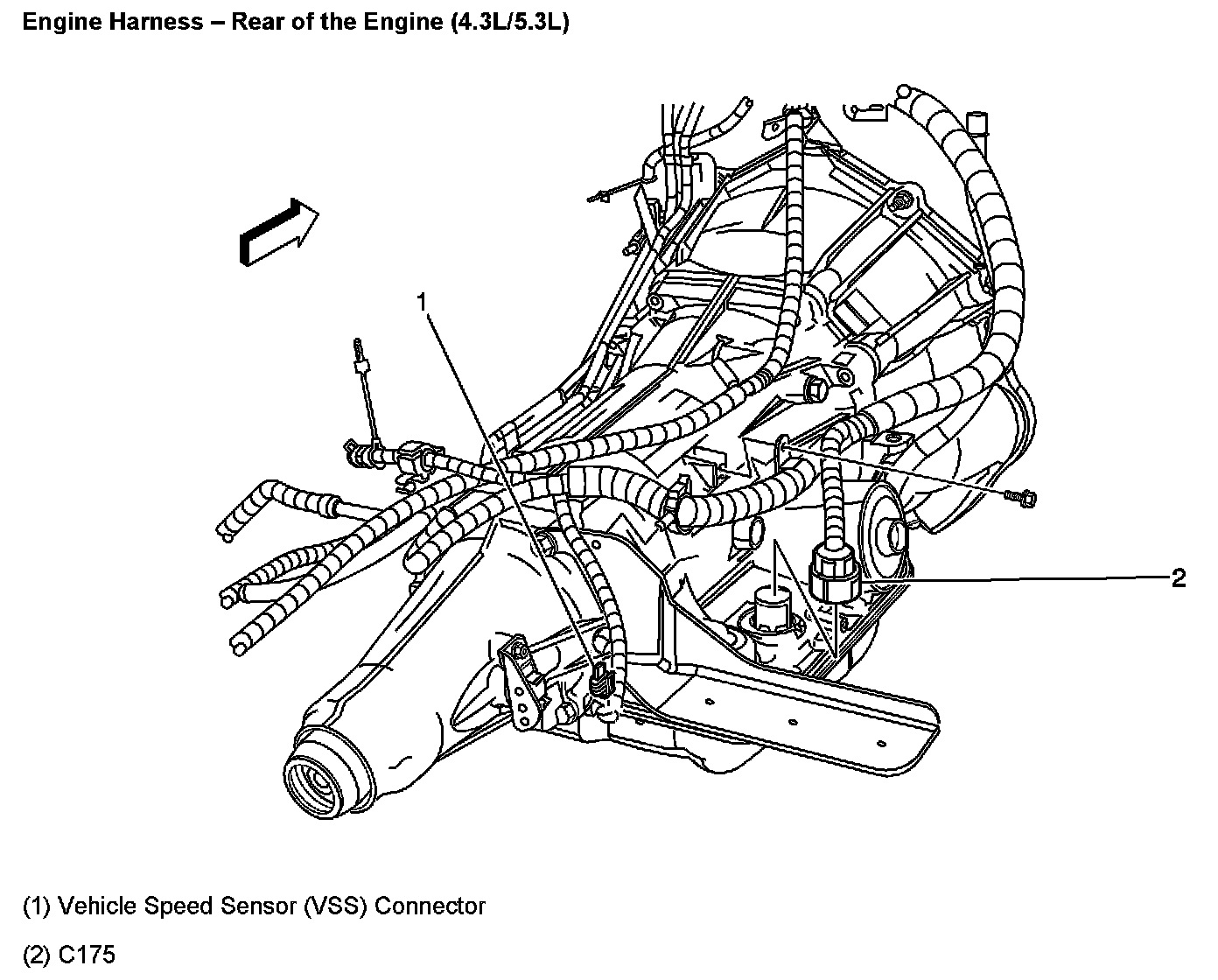 Engine Harness – Rear of the Engine (4.3L/5.3L)

1

2

(1) Vehicle Speed Sensor (VSS) Connector

(2) C175