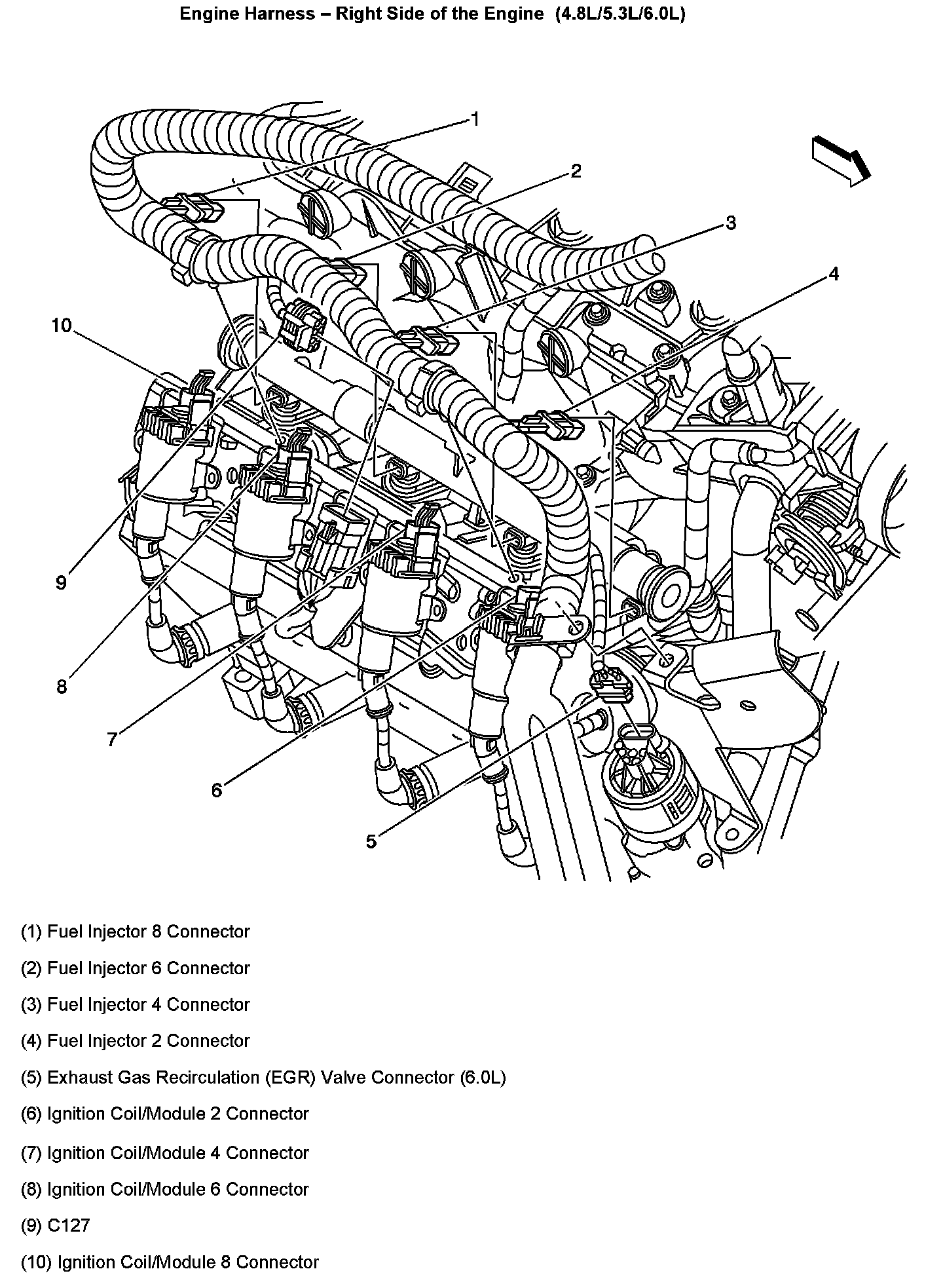 Engine Harness – Right Side of the Engine (4.8L/5.3L/6.0L)

1
2
3
4
10
9
8
7
6
5

(1) Fuel Injector 8 Connector

(2) Fuel Injector 6 Connector

(3) Fuel Injector 4 Connector

(4) Fuel Injector 2 Connector

(5) Exhaust Gas Recirculation (EGR) Valve Connector (6.0L)

(6) Ignition Coil/Module 2 Connector

(7) Ignition Coil/Module 4 Connector

(8) Ignition Coil/Module 6 Connector

(9) C127

(10) Ignition Coil/Module 8 Connector