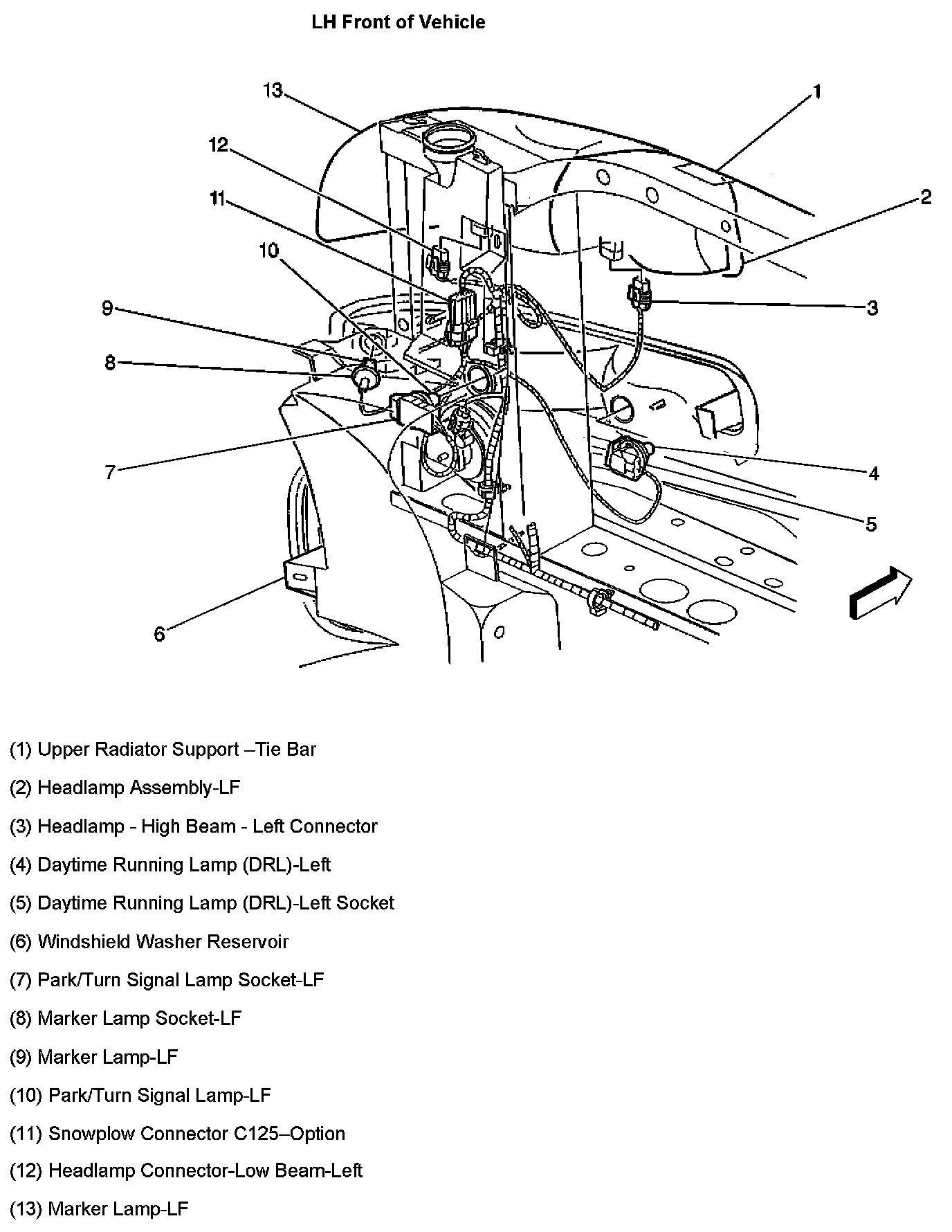 LH Front of Vehicle

13
1
12
2
11
10
3
9
8
7
4
5
6

(1) Upper Radiator Support –Tie Bar

(2) Headlamp Assembly-LF

(3) Headlamp - High Beam - Left Connector

(4) Daytime Running Lamp (DRL)-Left

(5) Daytime Running Lamp (DRL)-Left Socket

(6) Windshield Washer Reservoir

(7) Park/Turn Signal Lamp Socket-LF

(8) Marker Lamp Socket-LF

(9) Marker Lamp-LF

(10) Park/Turn Signal Lamp-LF

(11) Snowplow Connector C125–Option

(12) Headlamp Connector-Low Beam-Left

(13) Marker Lamp-LF