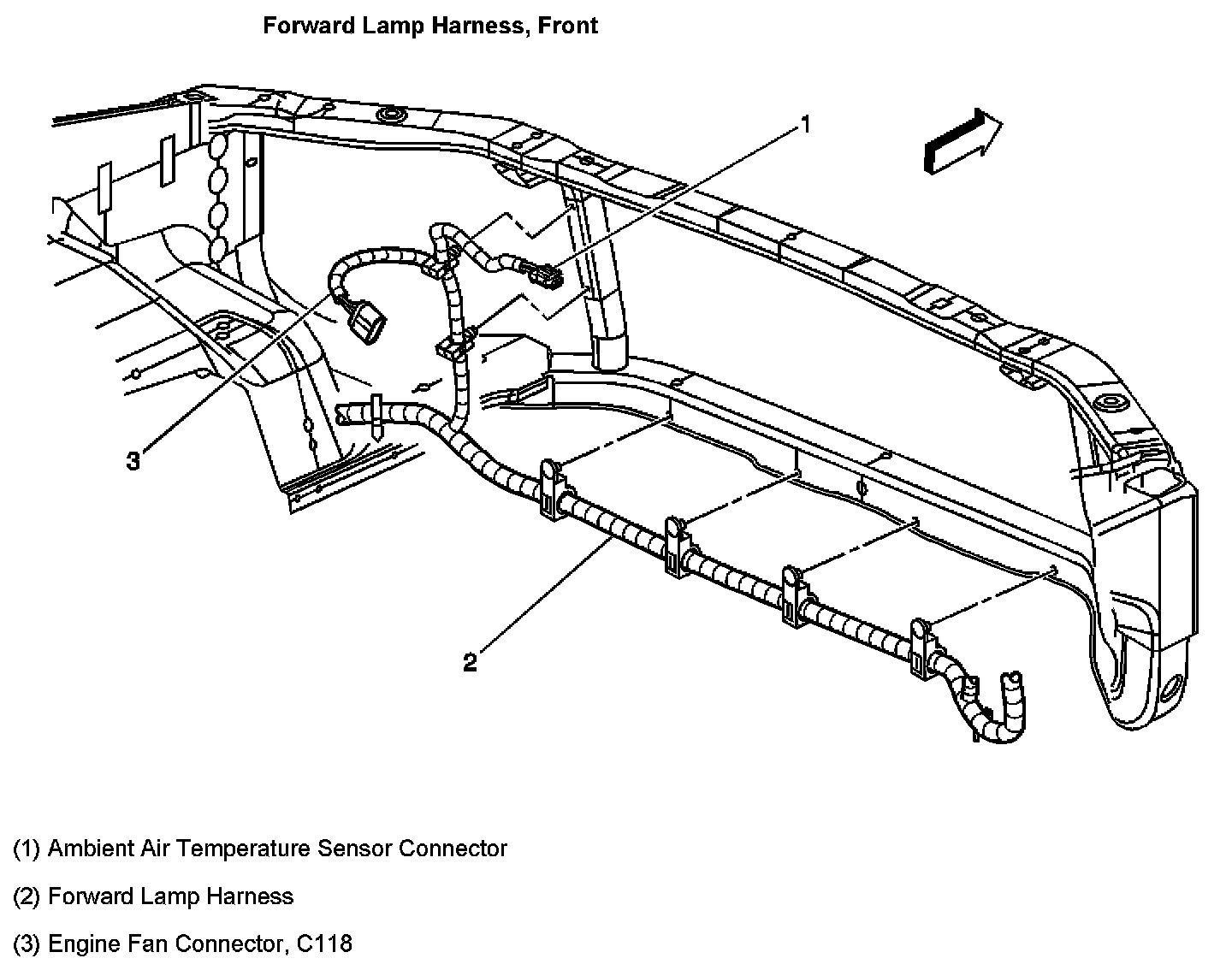 Forward Lamp Harness, Front

1

3

2

(1) Ambient Air Temperature Sensor Connector

(2) Forward Lamp Harness

(3) Engine Fan Connector, C118