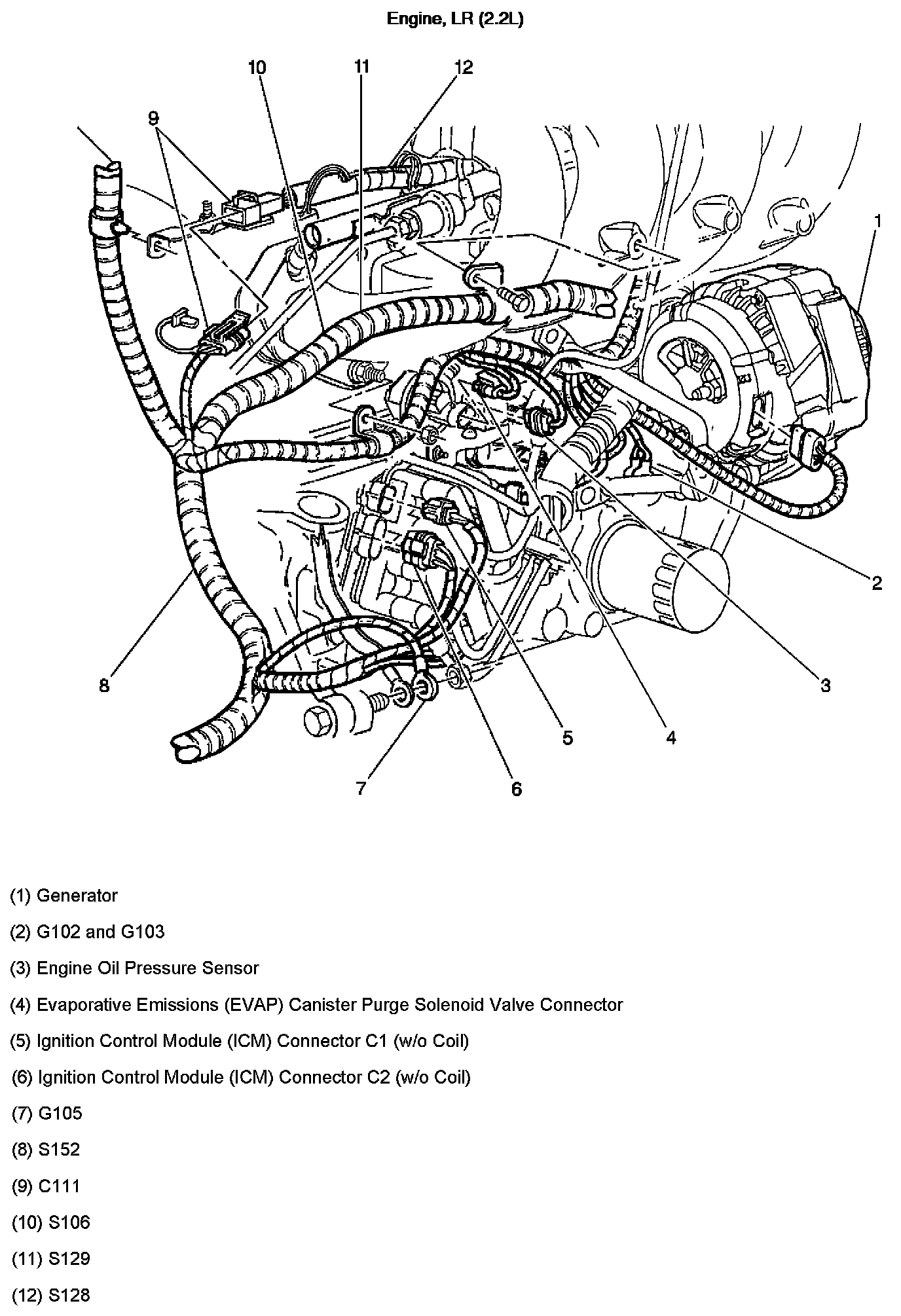 Engine, LR (2.2L)

10
11
12
9
1
2
3
4
5
6
7
8

(1) Generator

(2) G102 and G103

(3) Engine Oil Pressure Sensor

(4) Evaporative Emissions (EVAP) Canister Purge Solenoid Valve Connector

(5) Ignition Control Module (ICM) Connector C1 (w/o Coil)

(6) Ignition Control Module (ICM) Connector C2 (w/o Coil)

(7) G105

(8) S152

(9) C111

(10) S106

(11) S129

(12) S128