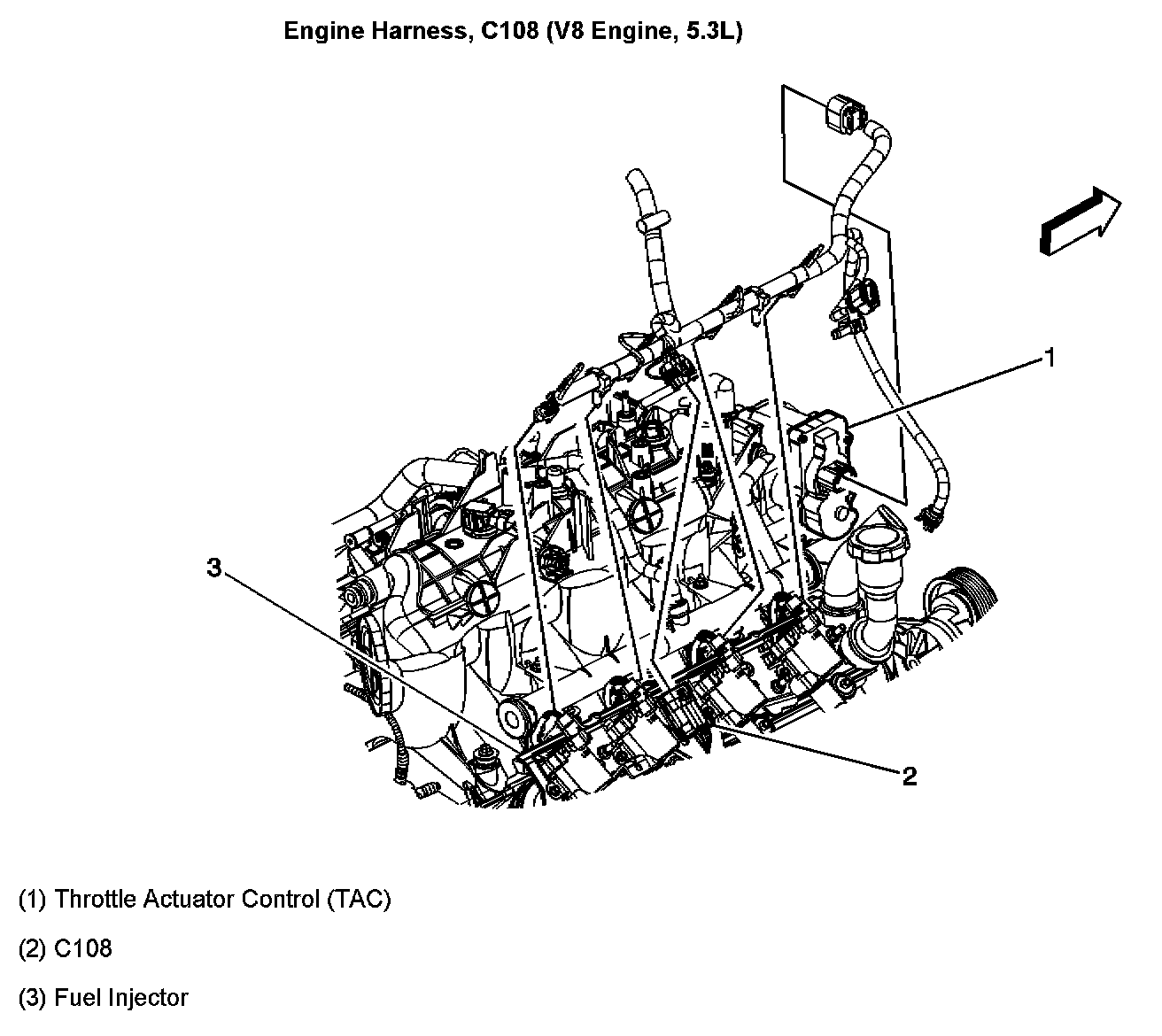 Engine Harness, C108 (V8 Engine, 5.3L)

1

3

2

(1) Throttle Actuator Control (TAC)

(2) C108

(3) Fuel Injector