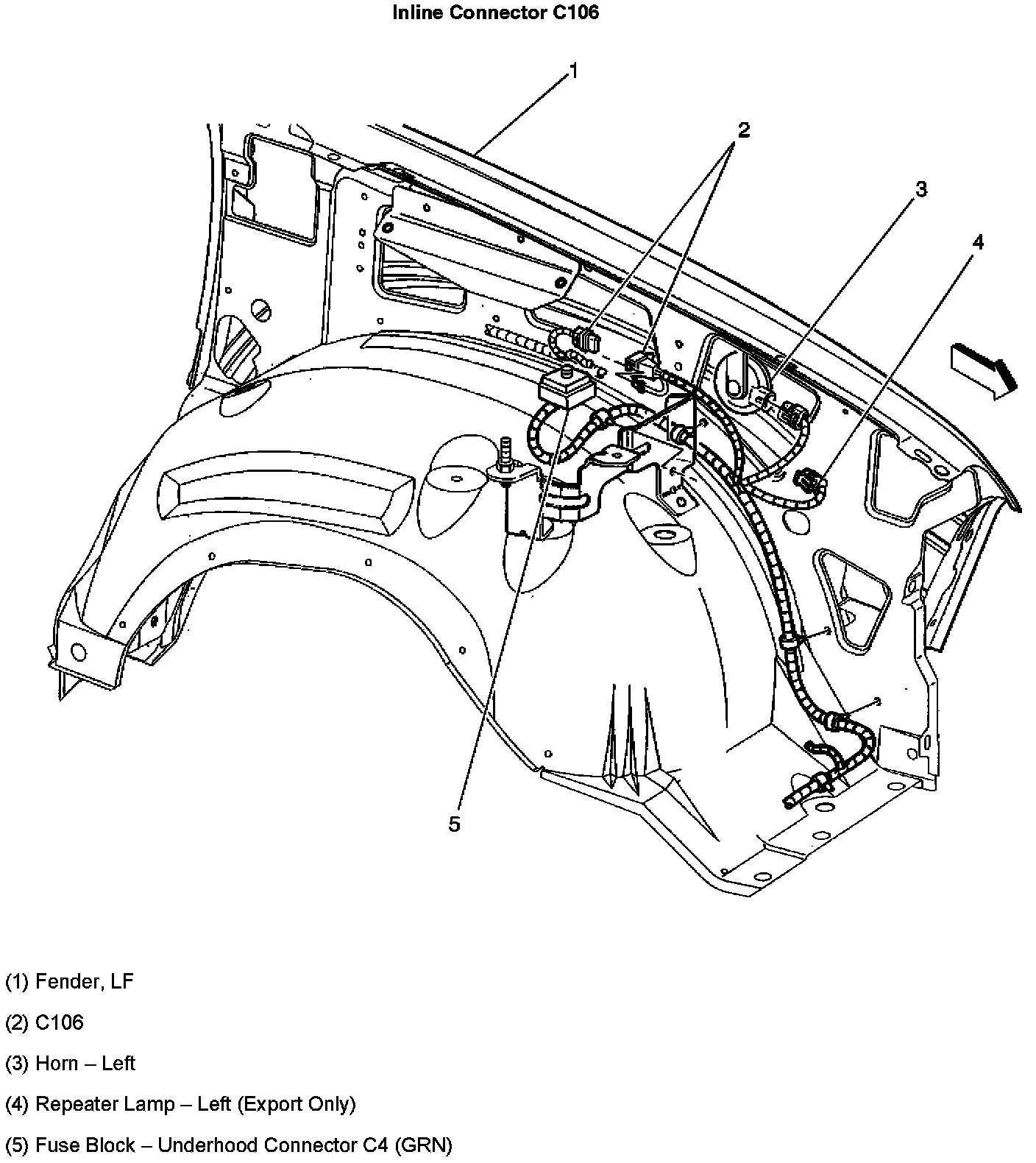 Inline Connector C106

1
2
3
4
5

(1) Fender, LF

(2) C106

(3) Horn – Left

(4) Repeater Lamp – Left (Export Only)

(5) Fuse Block – Underhood Connector C4 (GRN)