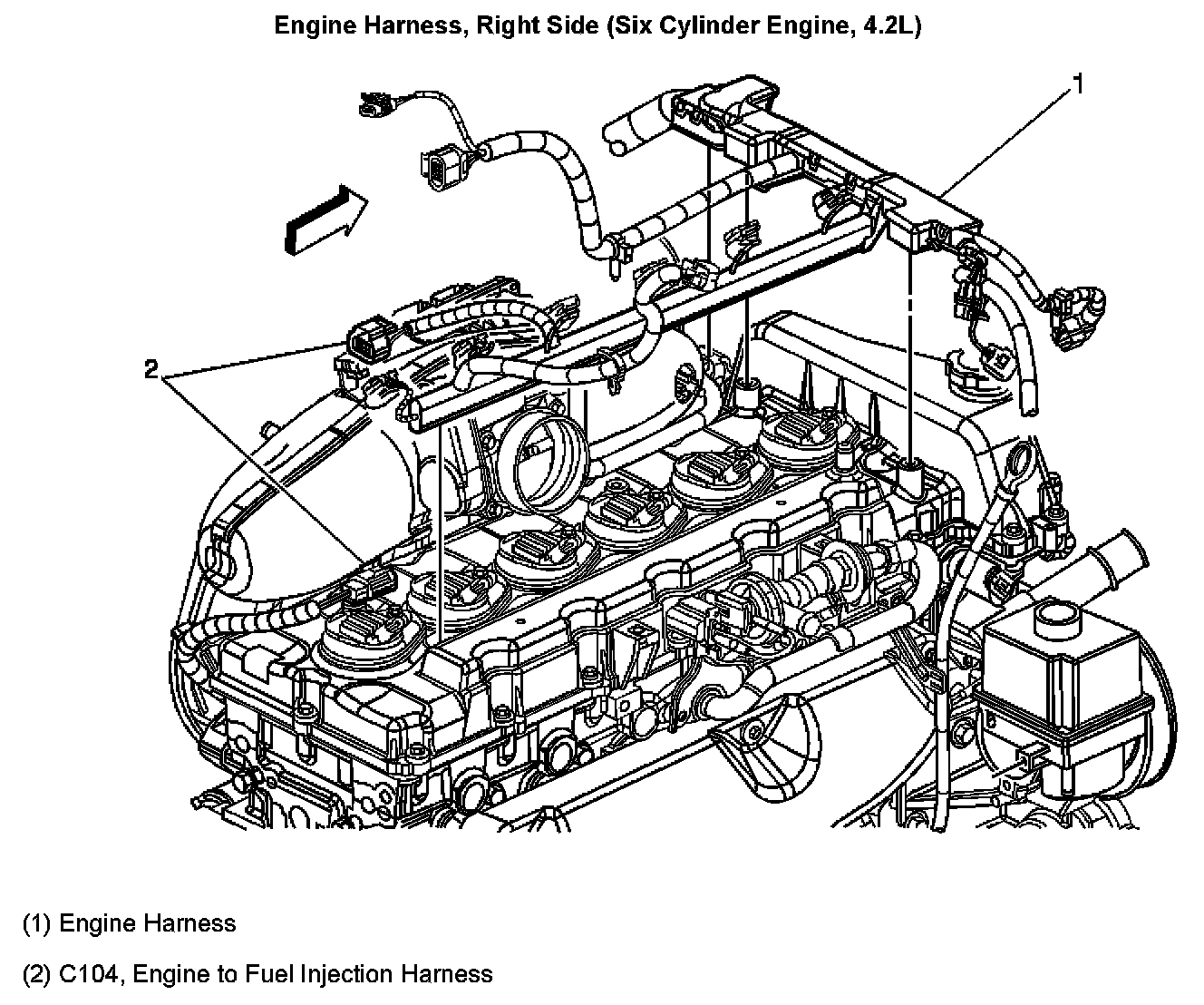 Engine Harness, Right Side (Six Cylinder Engine, 4.2L)

1

2

(1) Engine Harness

(2) C104, Engine to Fuel Injection Harness