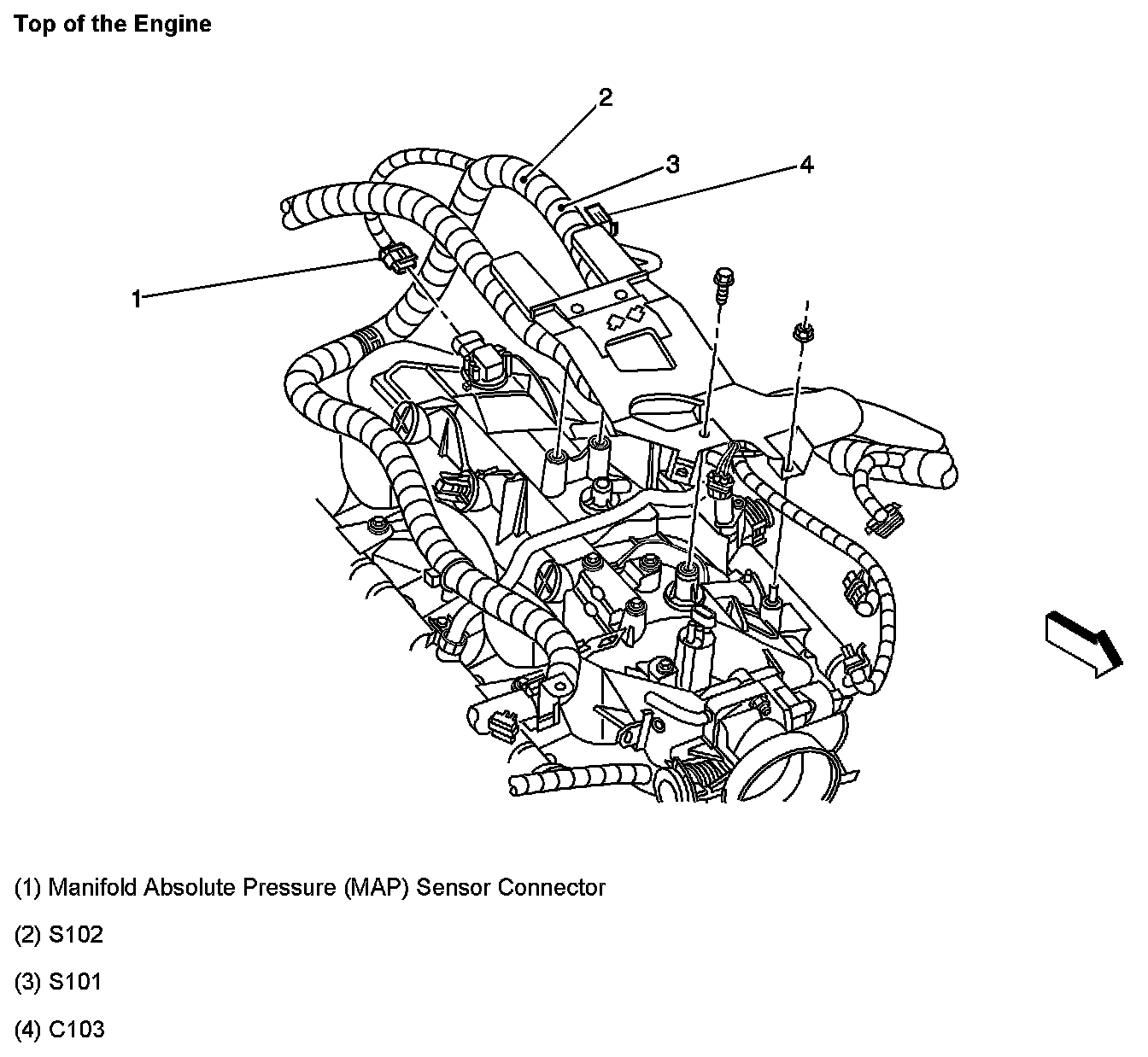 Top of the Engine

2
3
4
1

(1) Manifold Absolute Pressure (MAP) Sensor Connector

(2) S102

(3) S101

(4) C103