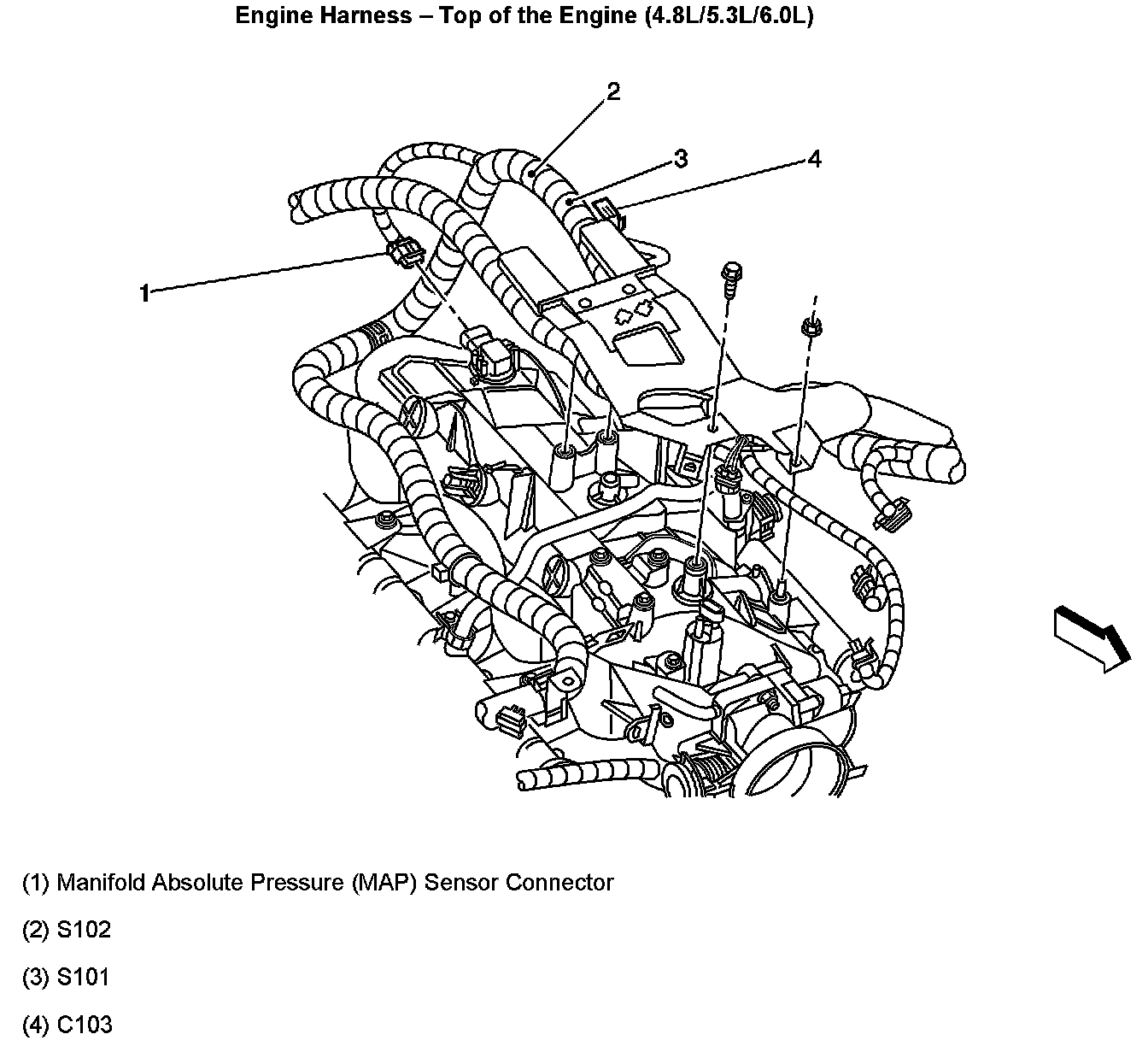 Engine Harness – Top of the Engine (4.8L/5.3L/6.0L)

2

3

4

1

(1) Manifold Absolute Pressure (MAP) Sensor Connector

(2) S102

(3) S101

(4) C103