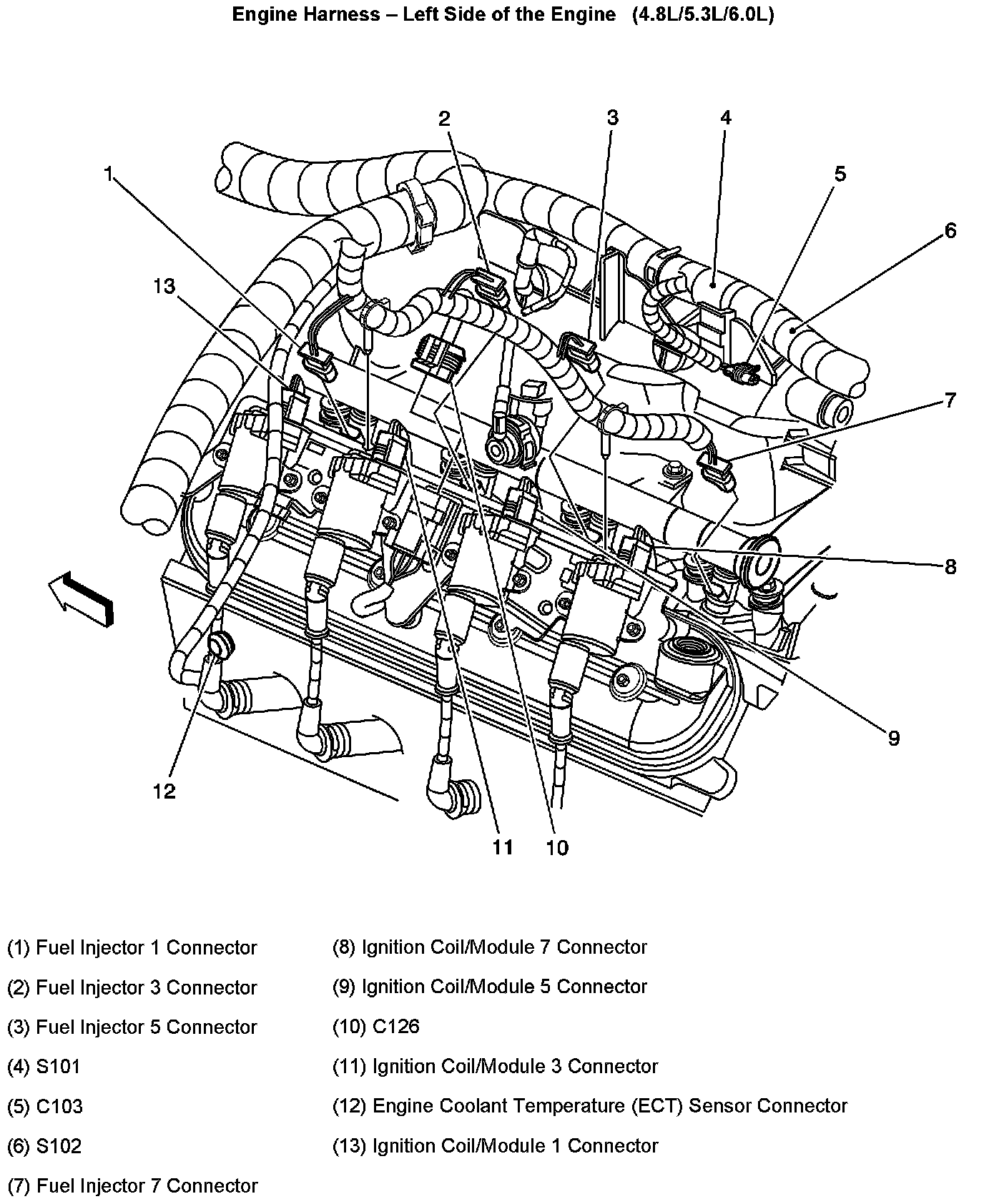 Engine Harness – Left Side of the Engine (4.8L/5.3L/6.0L)

2
3
4
1
5
6
13
7
8
9
12
11
10

(1) Fuel Injector 1 Connector

(2) Fuel Injector 3 Connector

(3) Fuel Injector 5 Connector

(4) S101

(5) C103

(6) S102

(7) Fuel Injector 7 Connector

(8) Ignition Coil/Module 7 Connector

(9) Ignition Coil/Module 5 Connector

(10) C126

(11) Ignition Coil/Module 3 Connector

(12) Engine Coolant Temperature (ECT) Sensor Connector

(13) Ignition Coil/Module 1 Connector