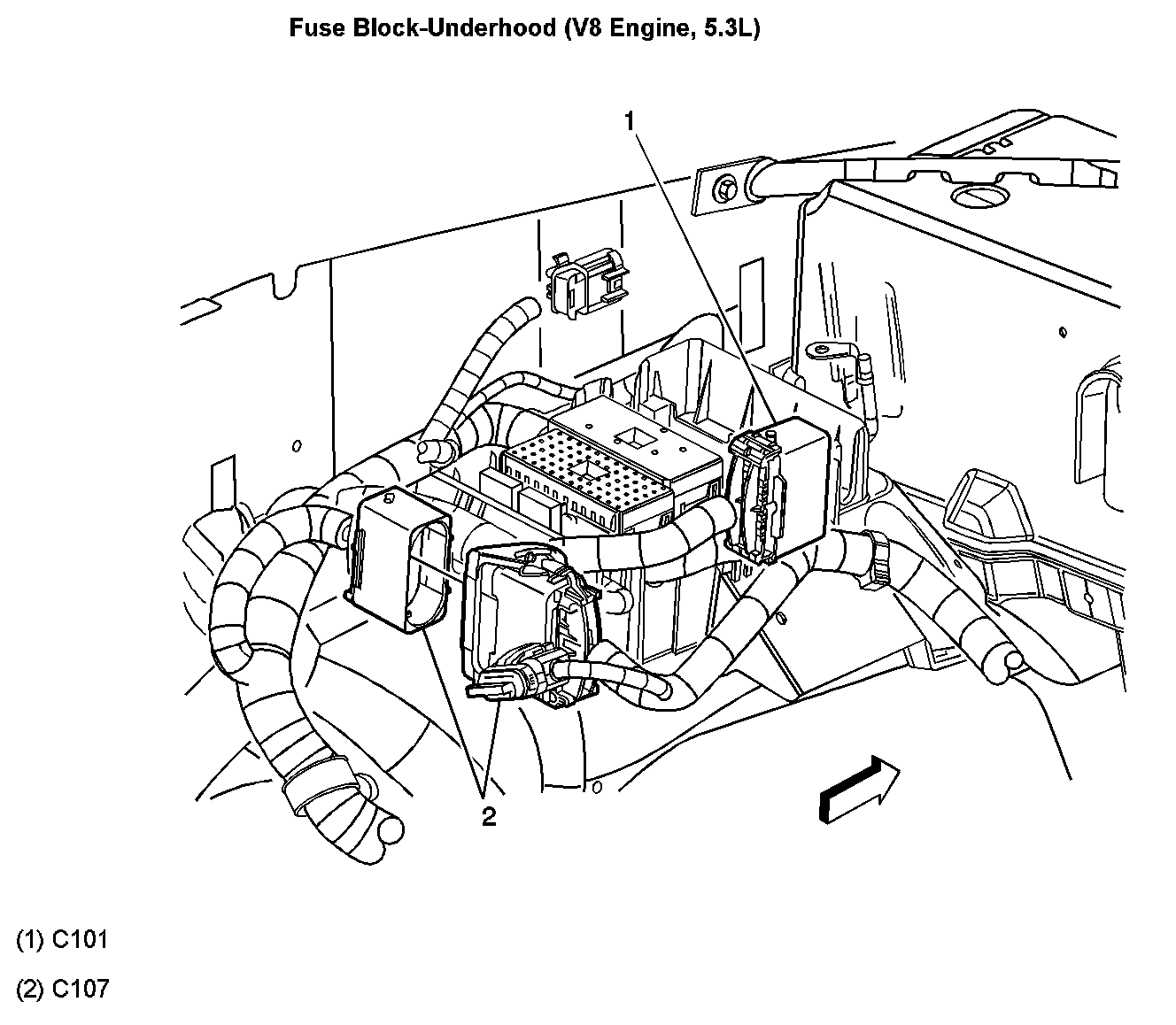 Fuse Block-Underhood (V8 Engine, 5.3L)

1

2

(1) C101

(2) C107