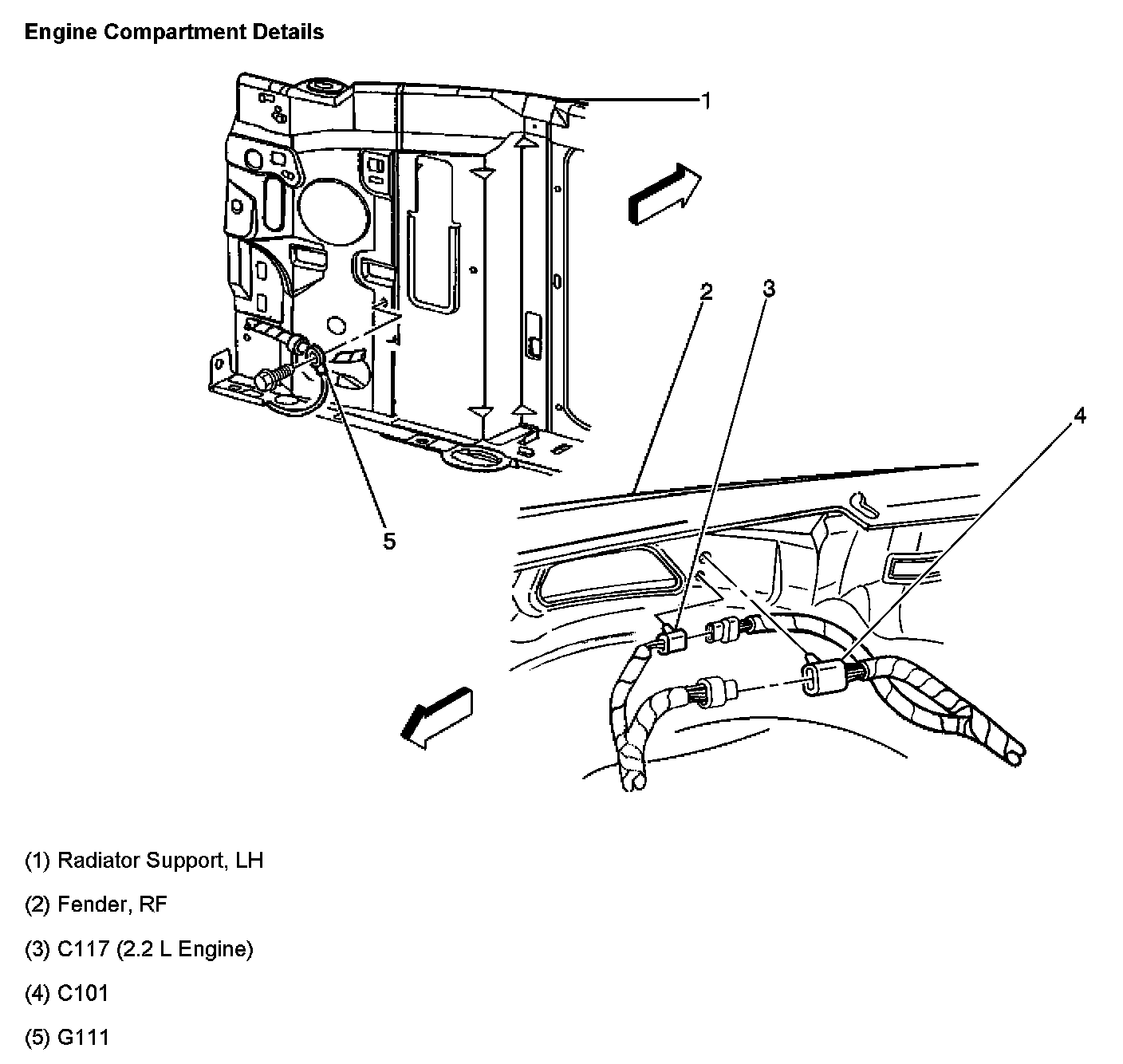 Engine Compartment Details

1

2

3

4

5

(1) Radiator Support, LH

(2) Fender, RF

(3) C117 (2.2 L Engine)

(4) C101

(5) G111