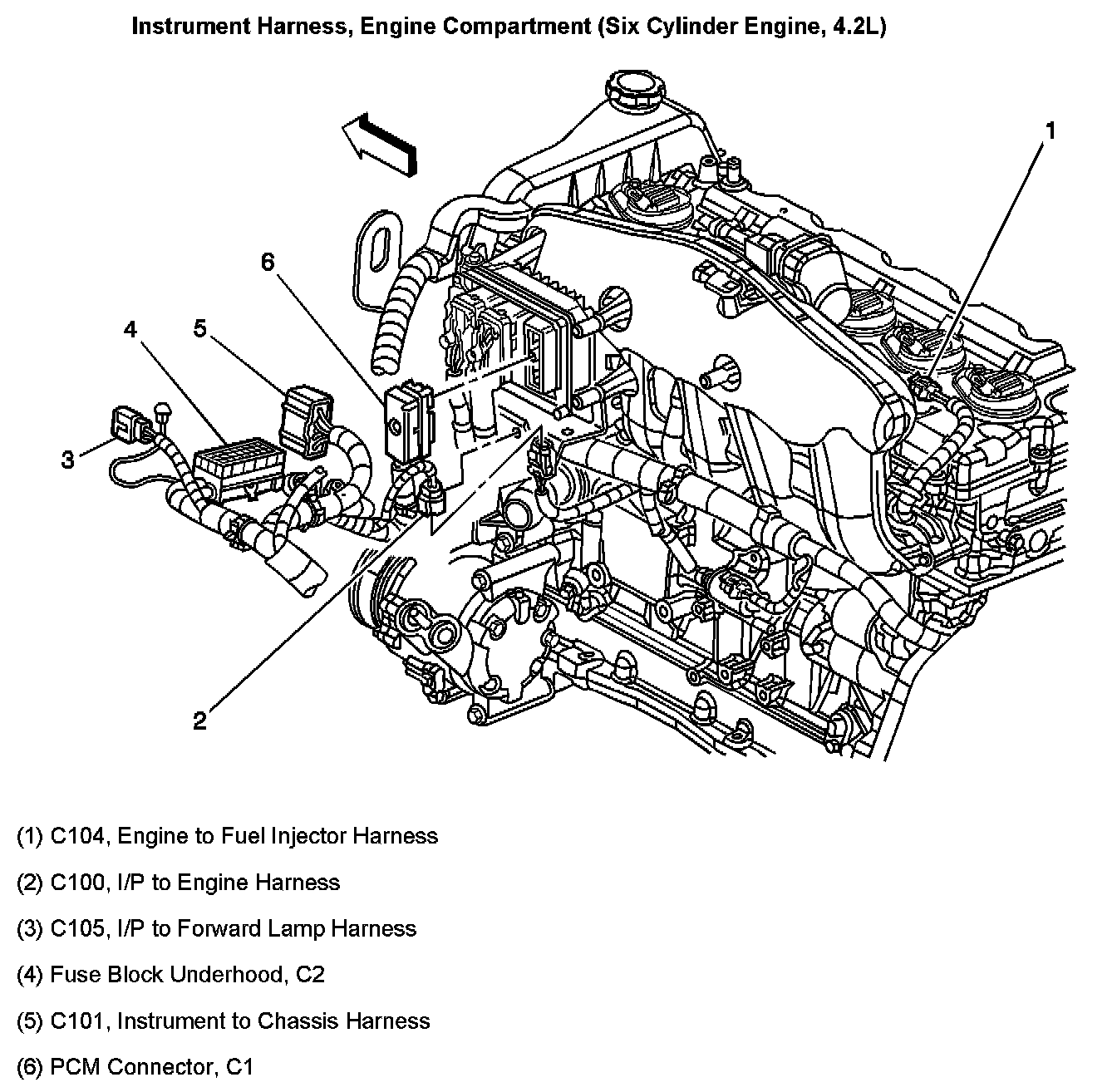 Instrument Harness, Engine Compartment (Six Cylinder Engine, 4.2L)

1

6

4

5

3

2

(1) C104, Engine to Fuel Injector Harness

(2) C100, I/P to Engine Harness

(3) C105, I/P to Forward Lamp Harness

(4) Fuse Block Underhood, C2

(5) C101, Instrument to Chassis Harness

(6) PCM Connector, C1