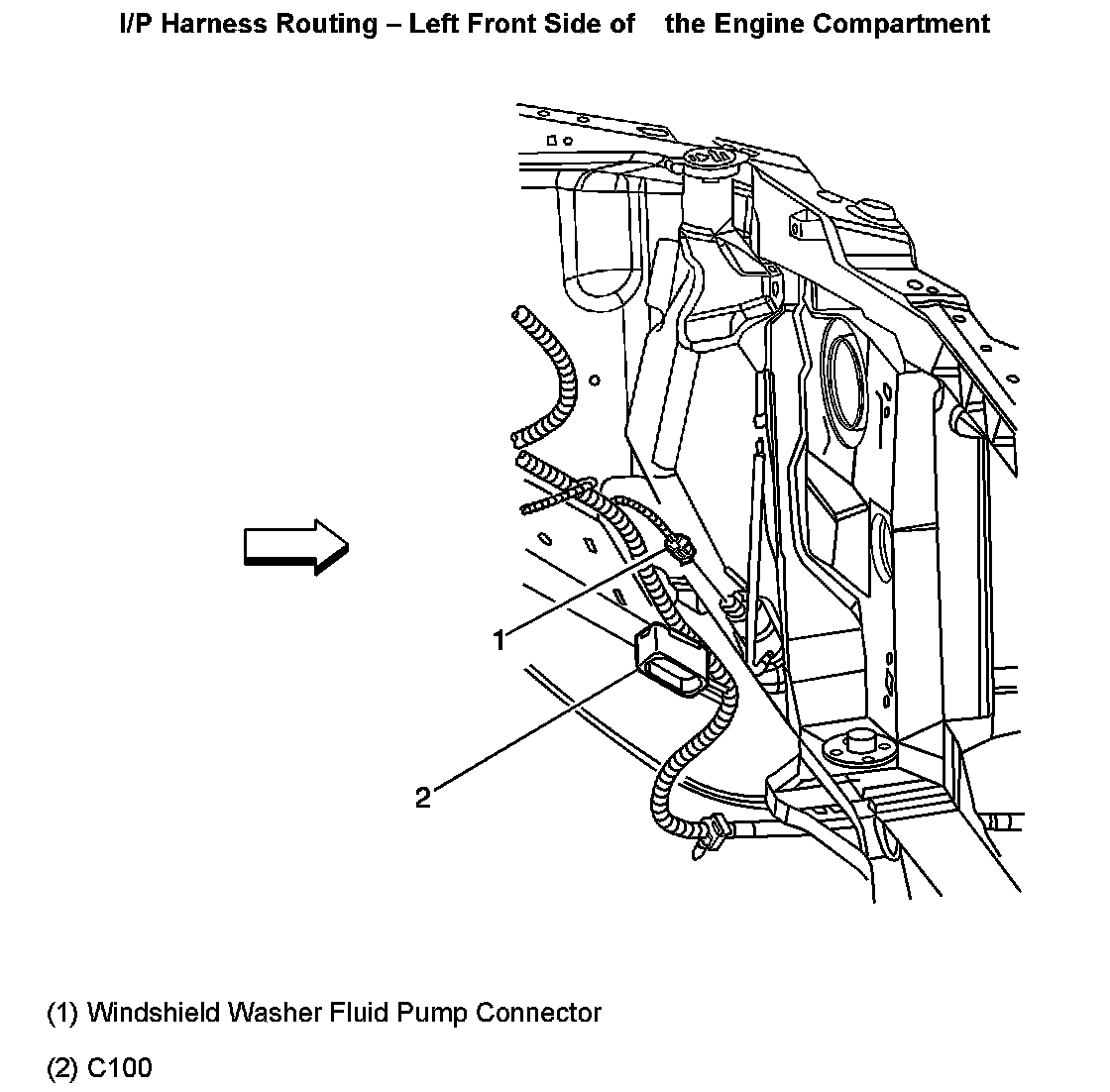 I/P Harness Routing – Left Front Side of the Engine Compartment

1

2

(1) Windshield Washer Fluid Pump Connector

(2) C100