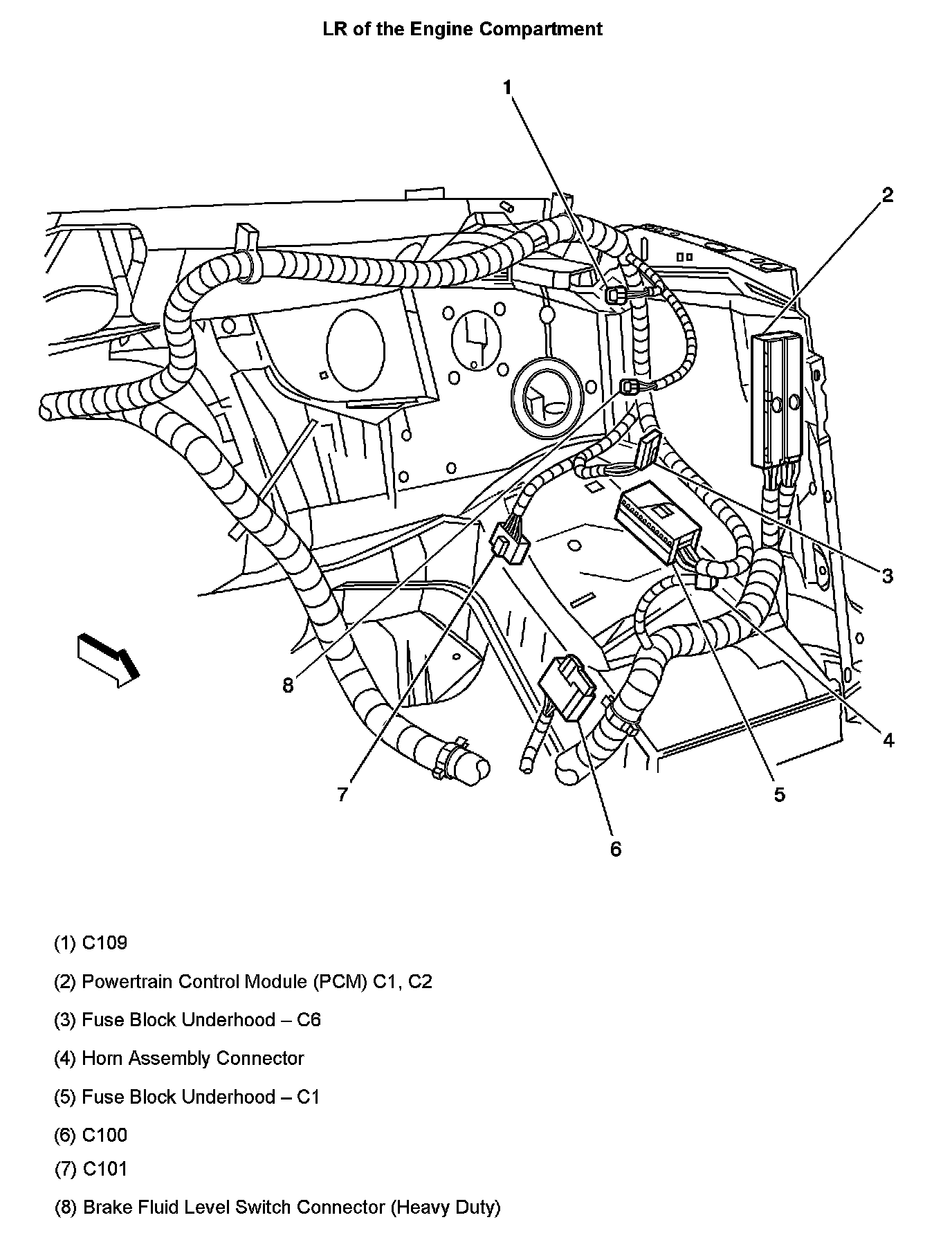 LR of the Engine Compartment

1

2

3

4

5

6

7

8

(1) C109

(2) Powertrain Control Module (PCM) C1, C2

(3) Fuse Block Underhood – C6

(4) Horn Assembly Connector

(5) Fuse Block Underhood – C1

(6) C100

(7) C101

(8) Brake Fluid Level Switch Connector (Heavy Duty)