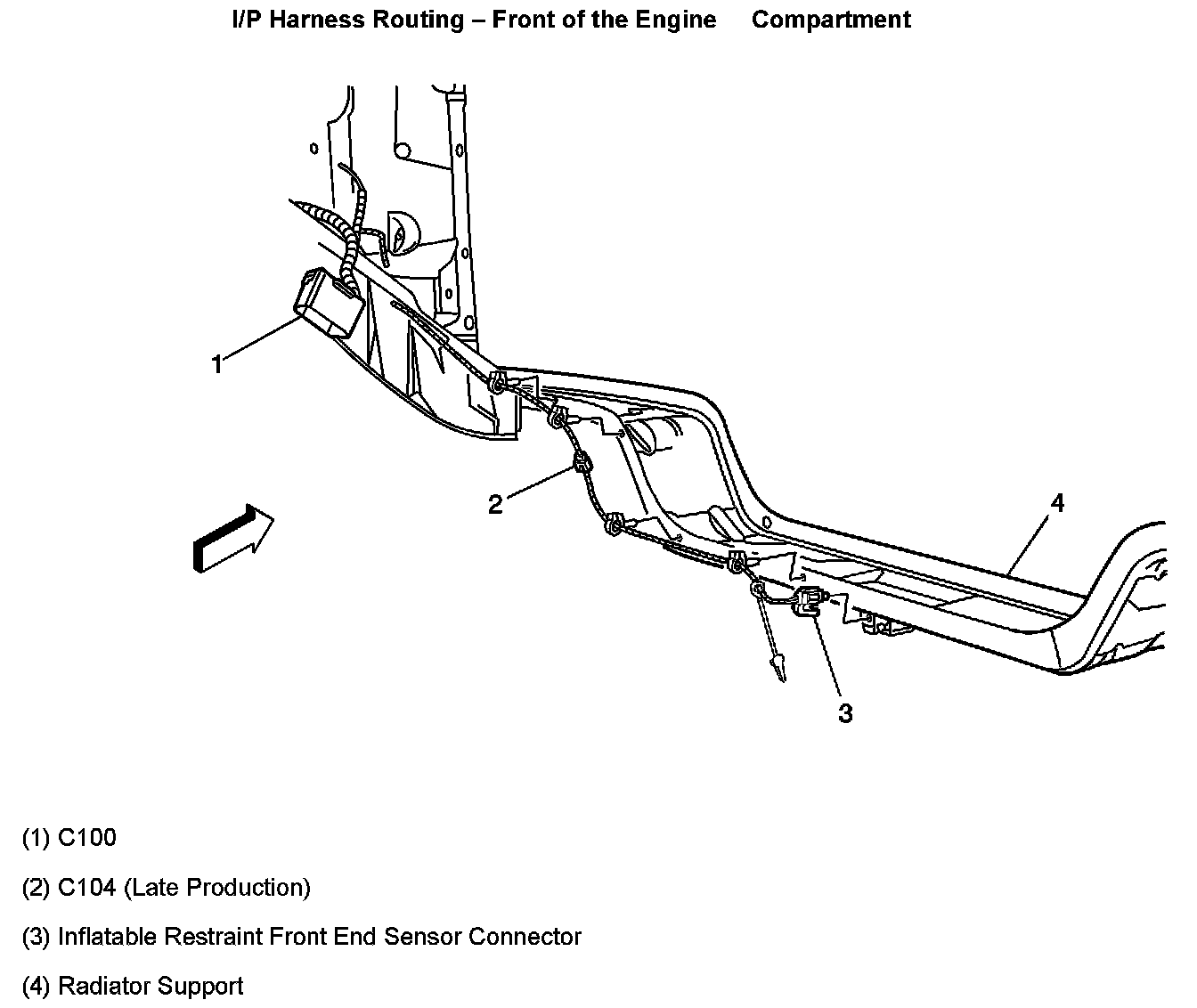 I/P Harness Routing – Front of the Engine Compartment

1

2

4

3

(1) C100

(2) C104 (Late Production)

(3) Inflatable Restraint Front End Sensor Connector

(4) Radiator Support