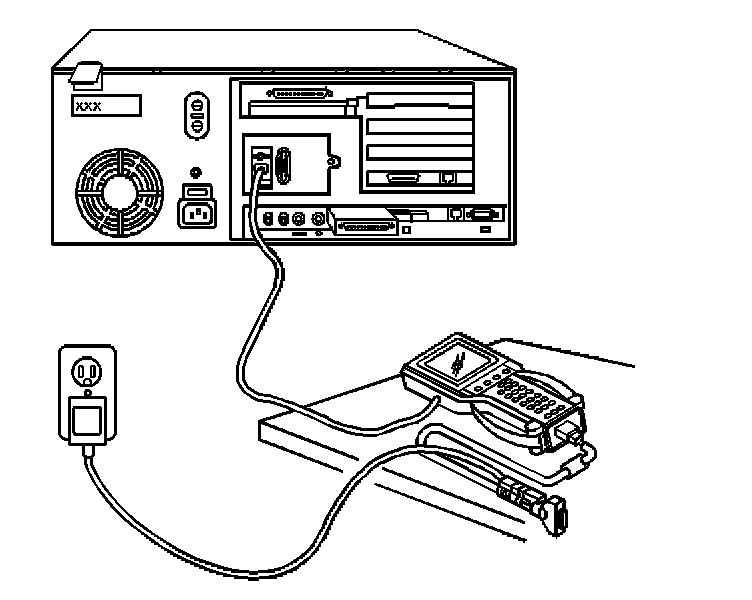 XXX