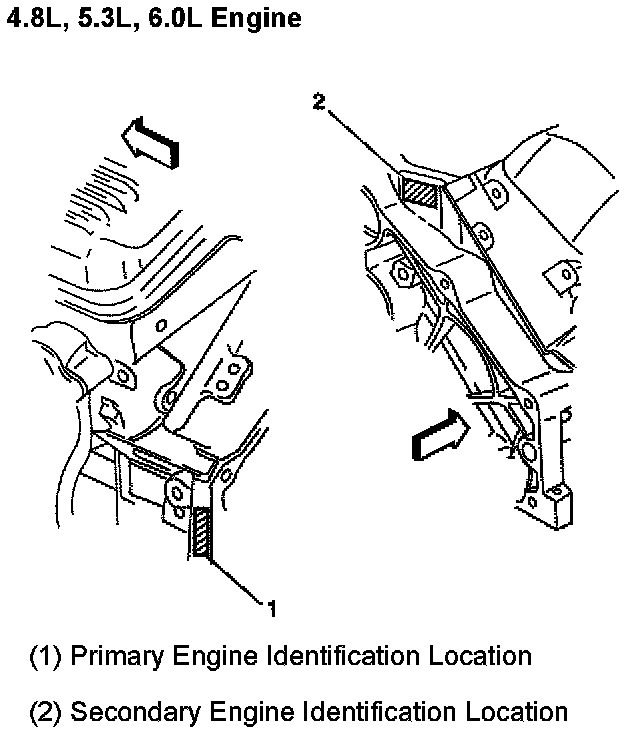 4.8L, 5.3L, 6.0L Engine

2

1

(1) Primary Engine Identification Location

(2) Secondary Engine Identification Location