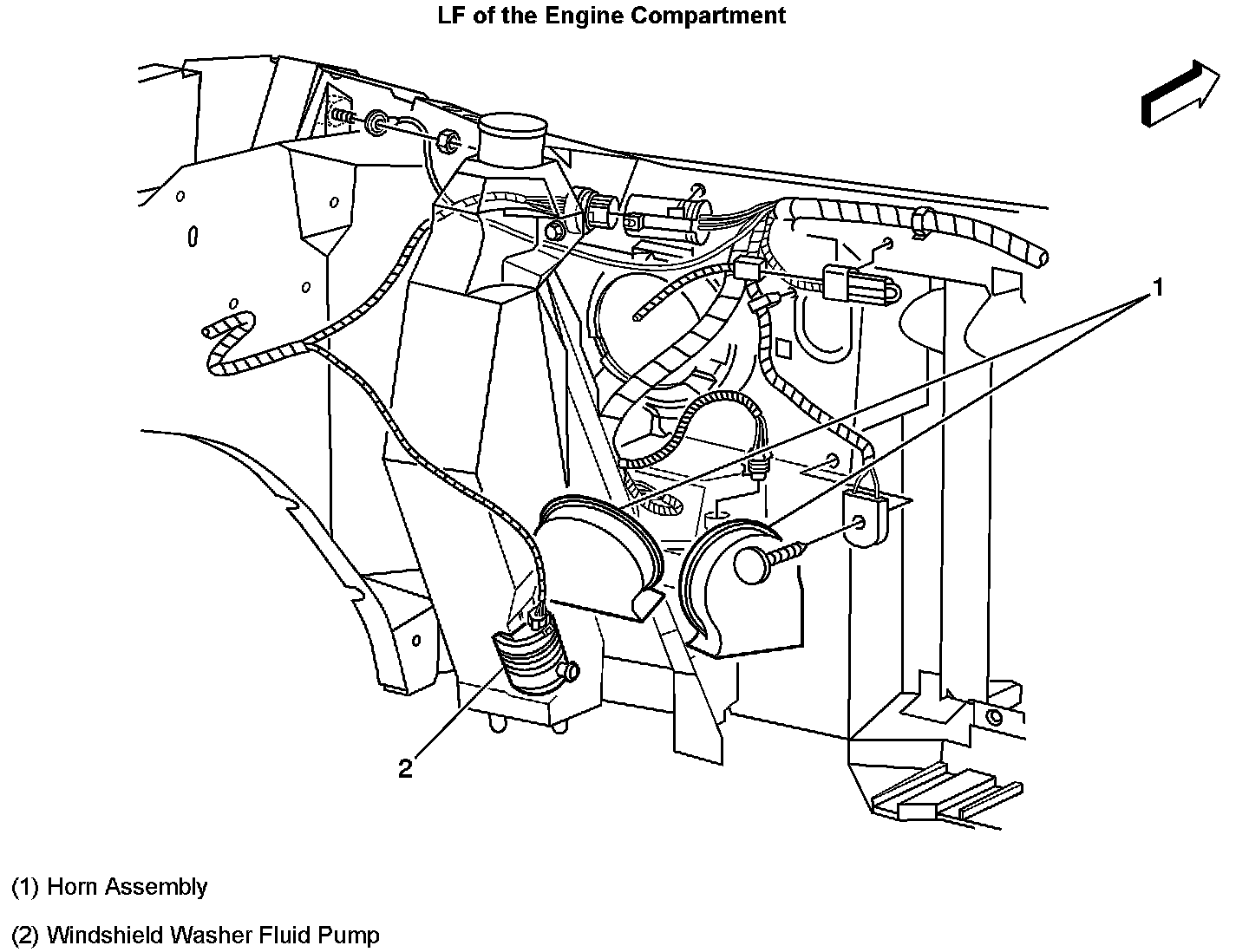 LF of the Engine Compartment

1

2

(1) Horn Assembly

(2) Windshield Washer Fluid Pump