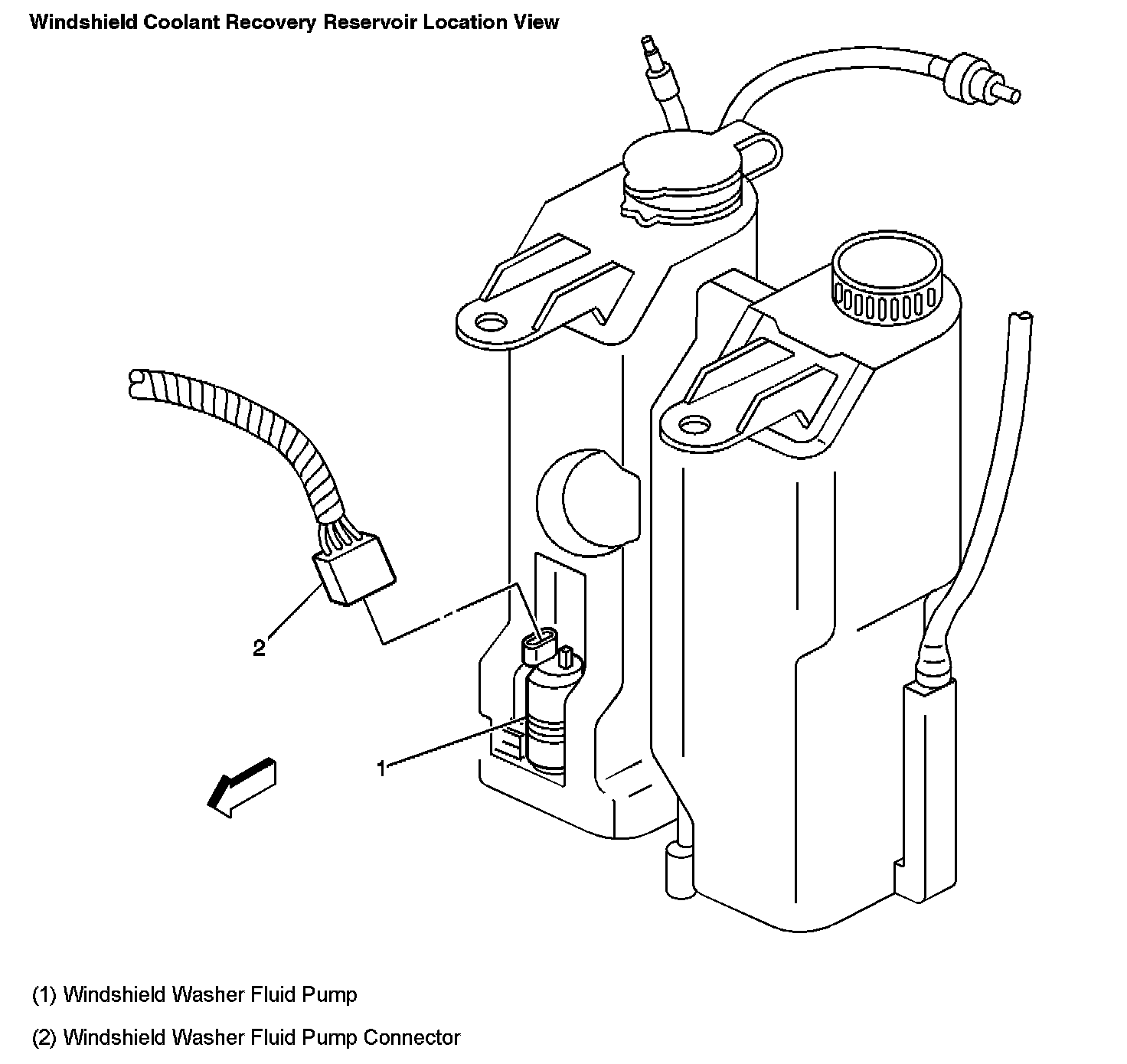 Windshield Coolant Recovery Reservoir Location View

2

1

(1) Windshield Washer Fluid Pump

(2) Windshield Washer Fluid Pump Connector