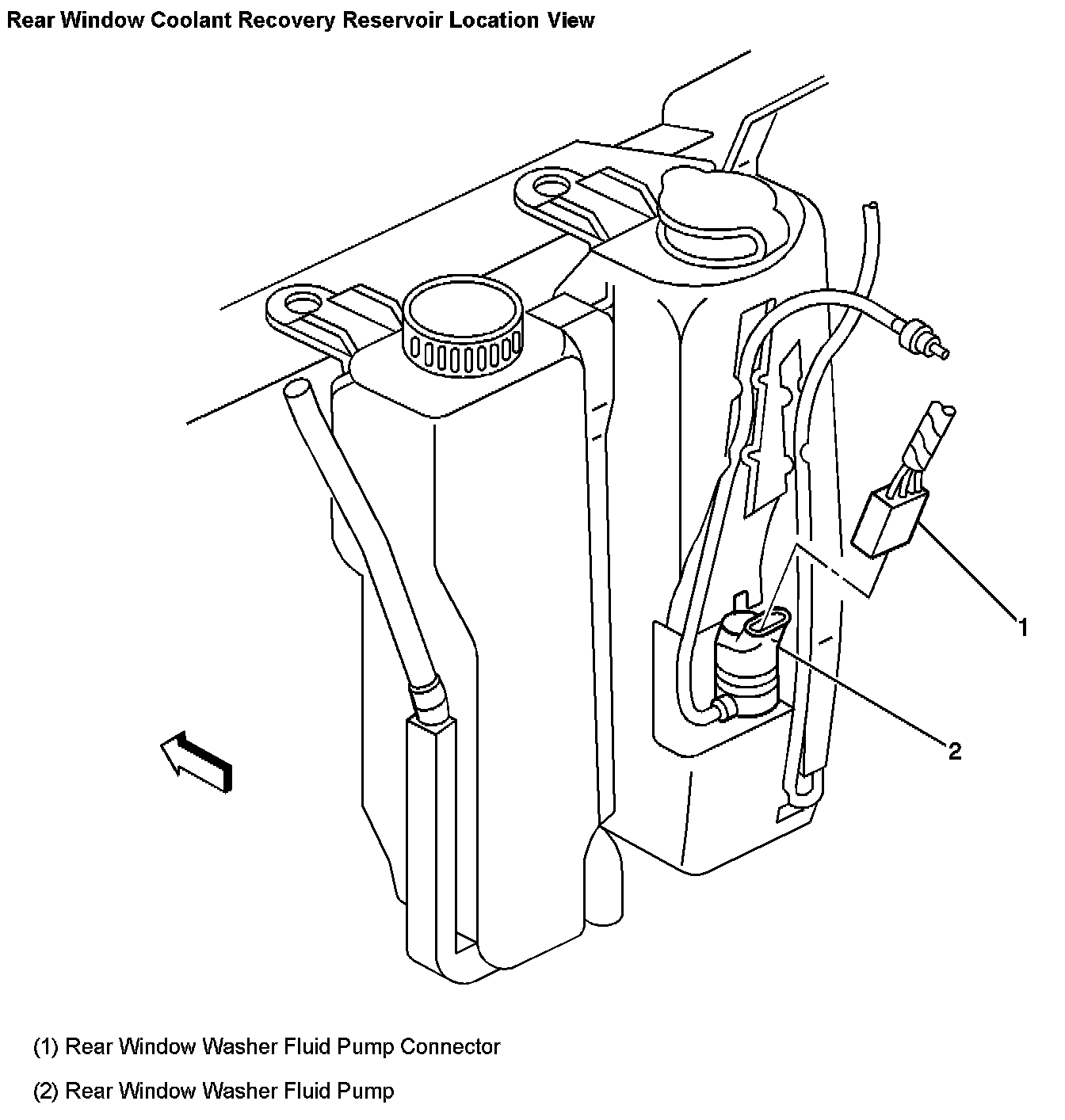 Rear Window Coolant Recovery Reservoir Location View

1

2

(1) Rear Window Washer Fluid Pump Connector

(2) Rear Window Washer Fluid Pump