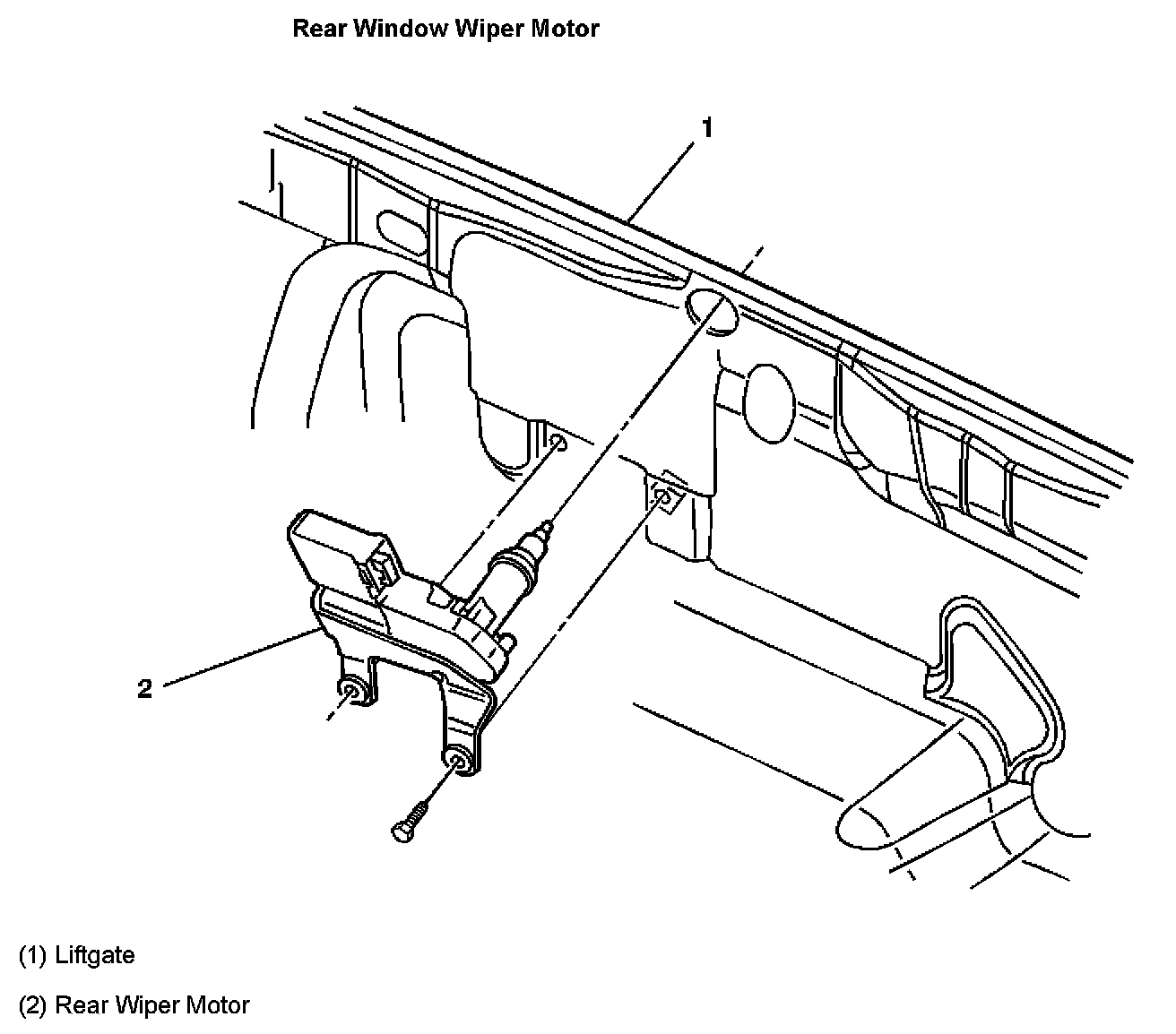 Rear Window Wiper Motor

1

2

(1) Liftgate

(2) Rear Wiper Motor