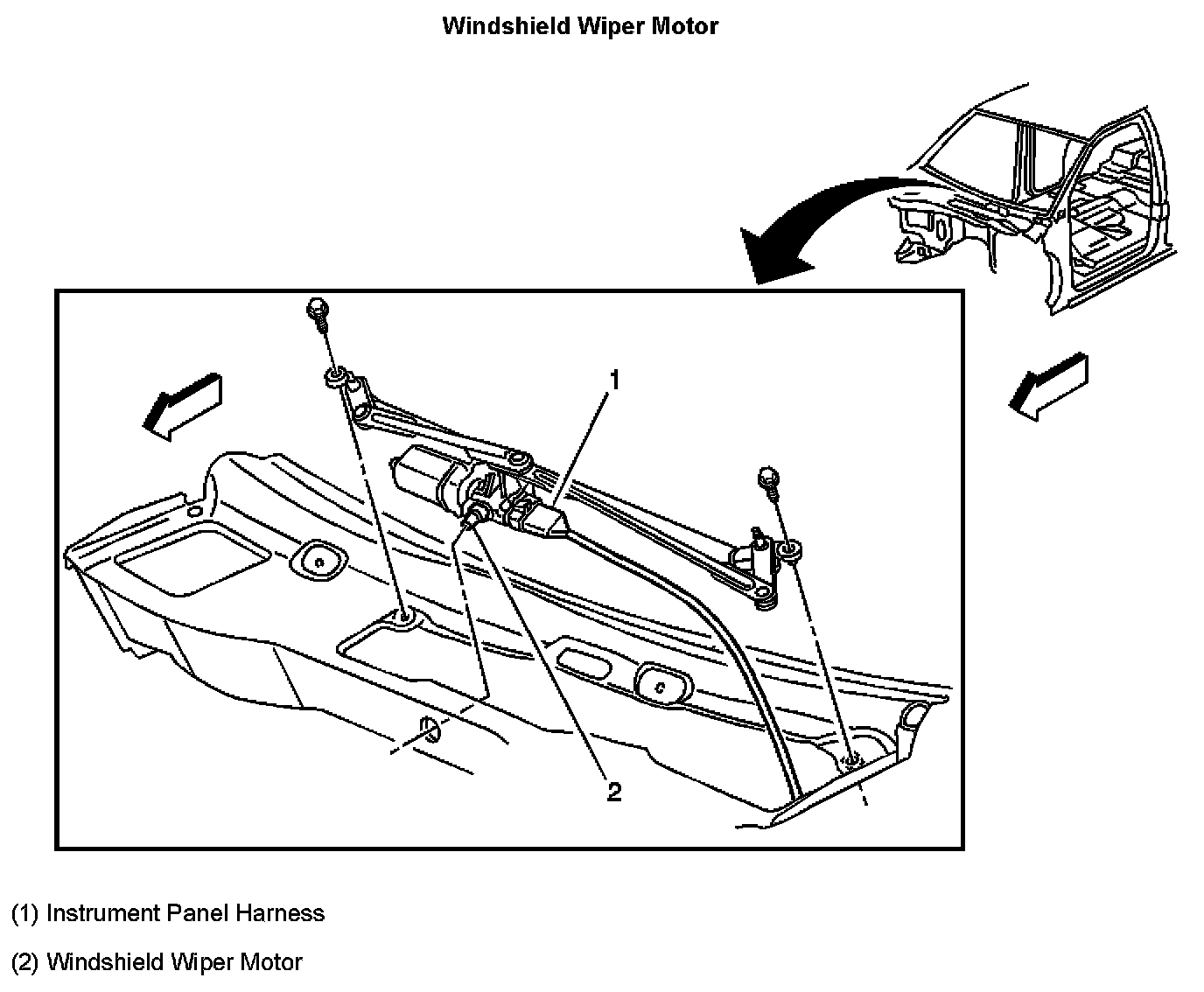 Windshield Wiper Motor

1

2

(1) Instrument Panel Harness

(2) Windshield Wiper Motor