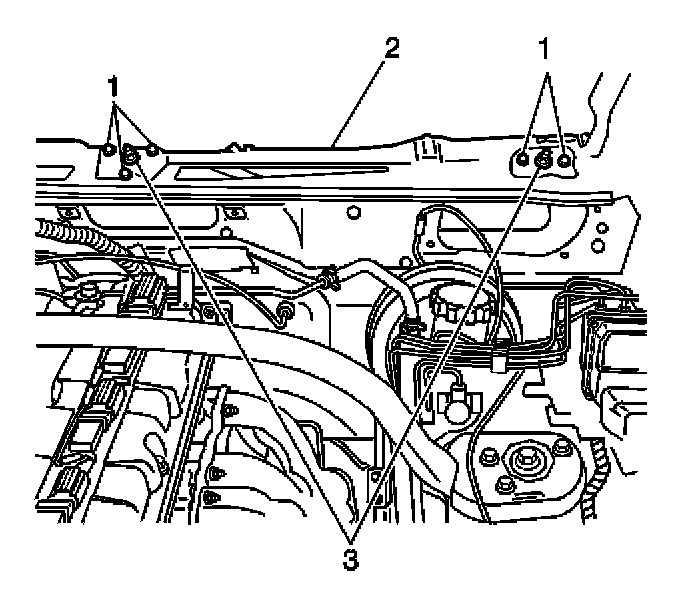 1
2
1
3