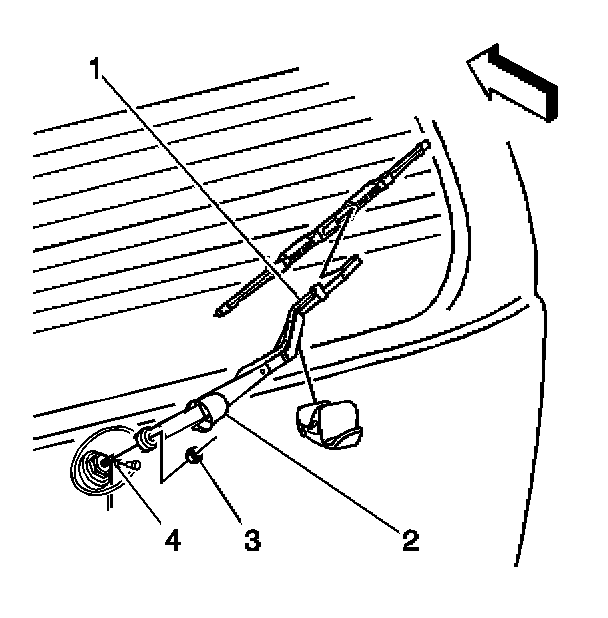 1
4
3
2