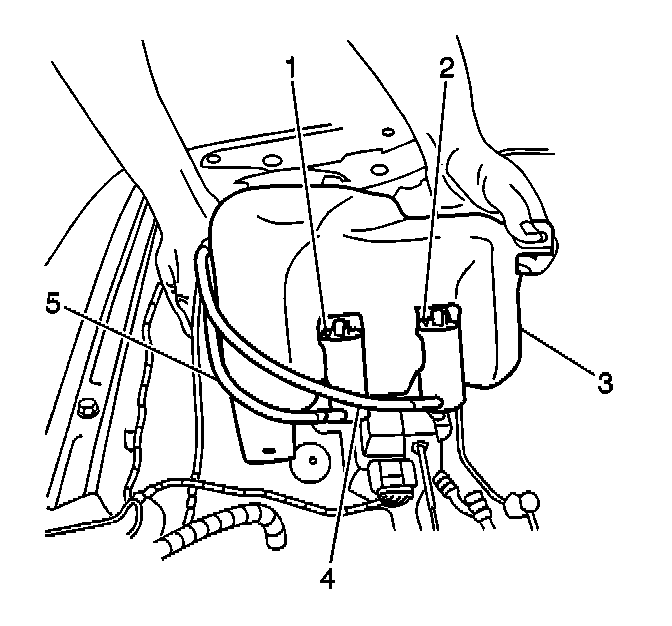 1
2
5
3
4