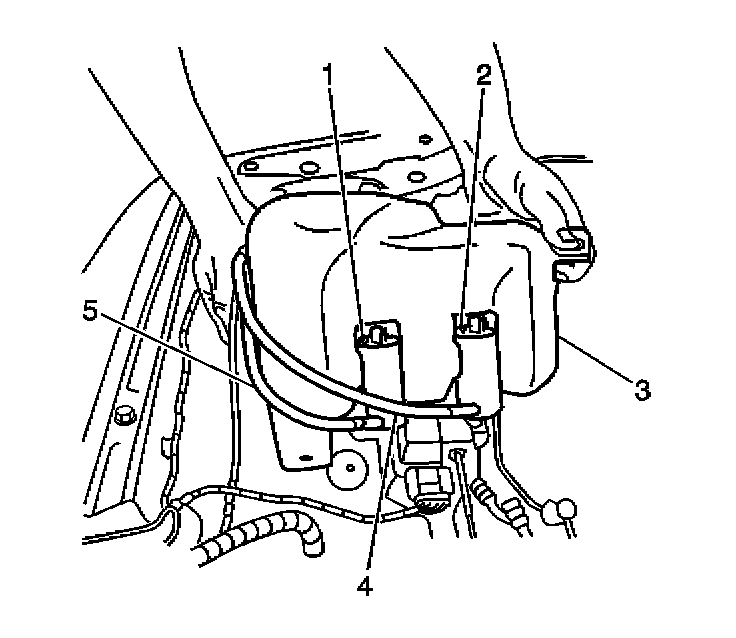 1
2
5
3
4