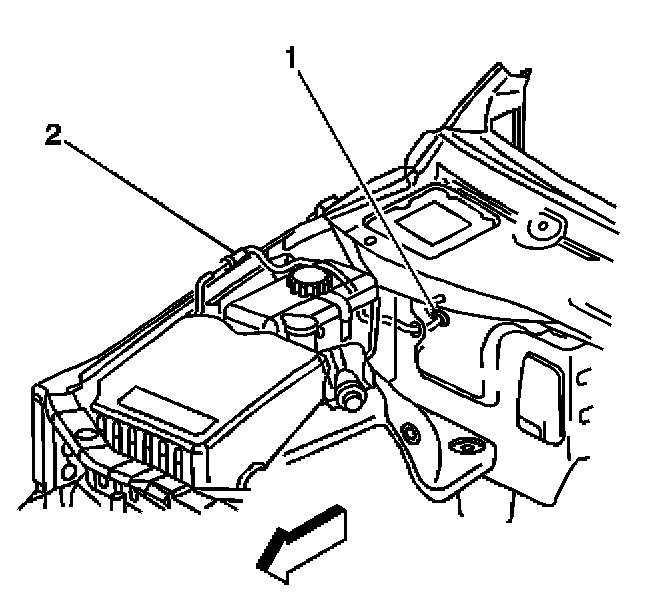 1
2