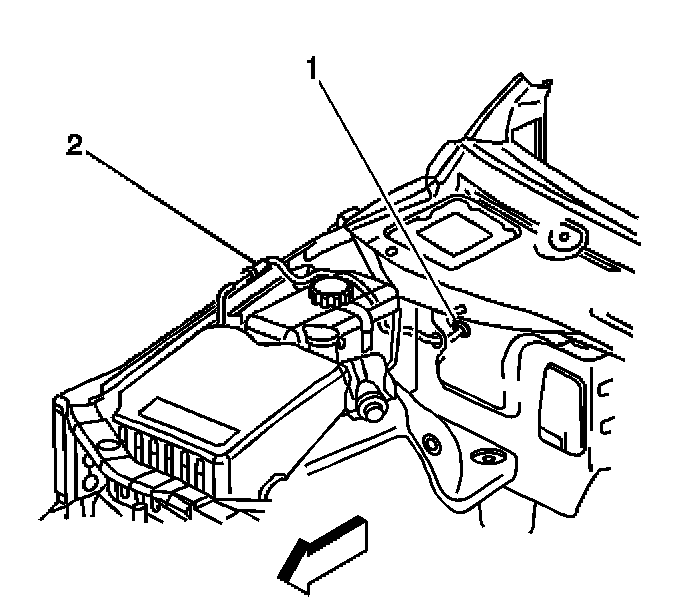 1
2