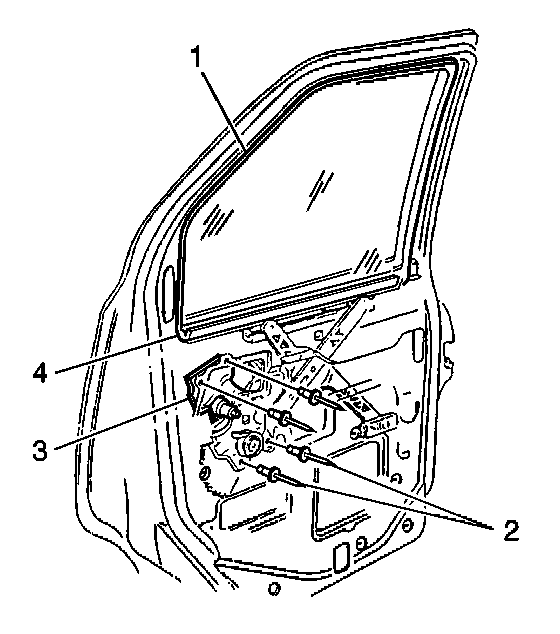 1
4
3
2