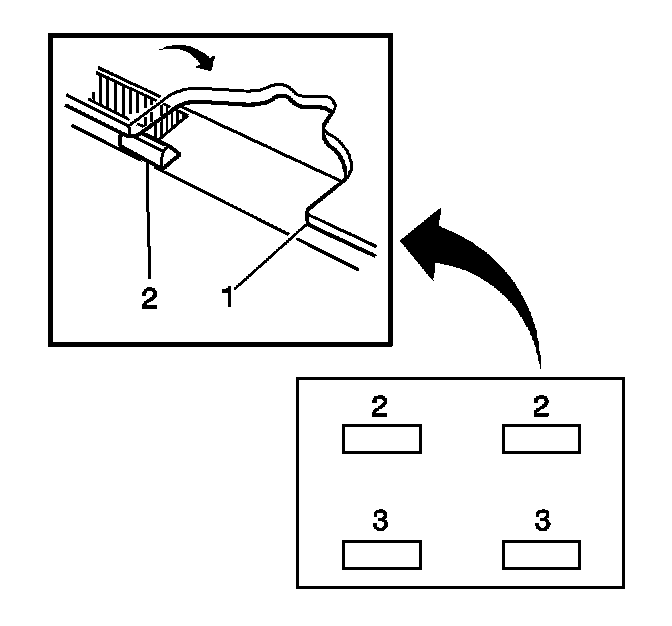 2
1
2
2
3
3