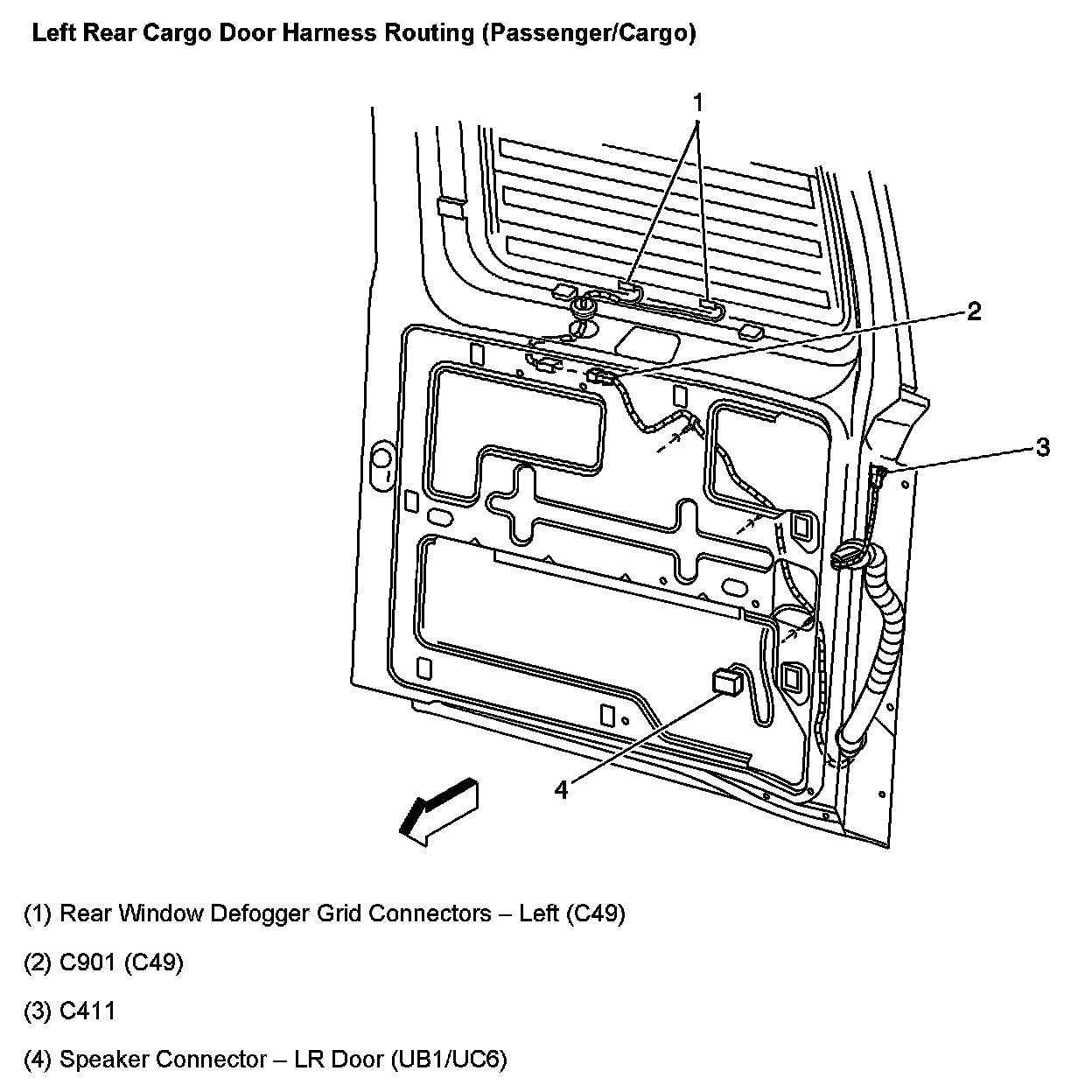 Left Rear Cargo Door Harness Routing (Passenger/Cargo)

1

2

3

4

(1) Rear Window Defogger Grid Connectors – Left (C49)

(2) C901 (C49)

(3) C411

(4) Speaker Connector – LR Door (UB1/UC6)