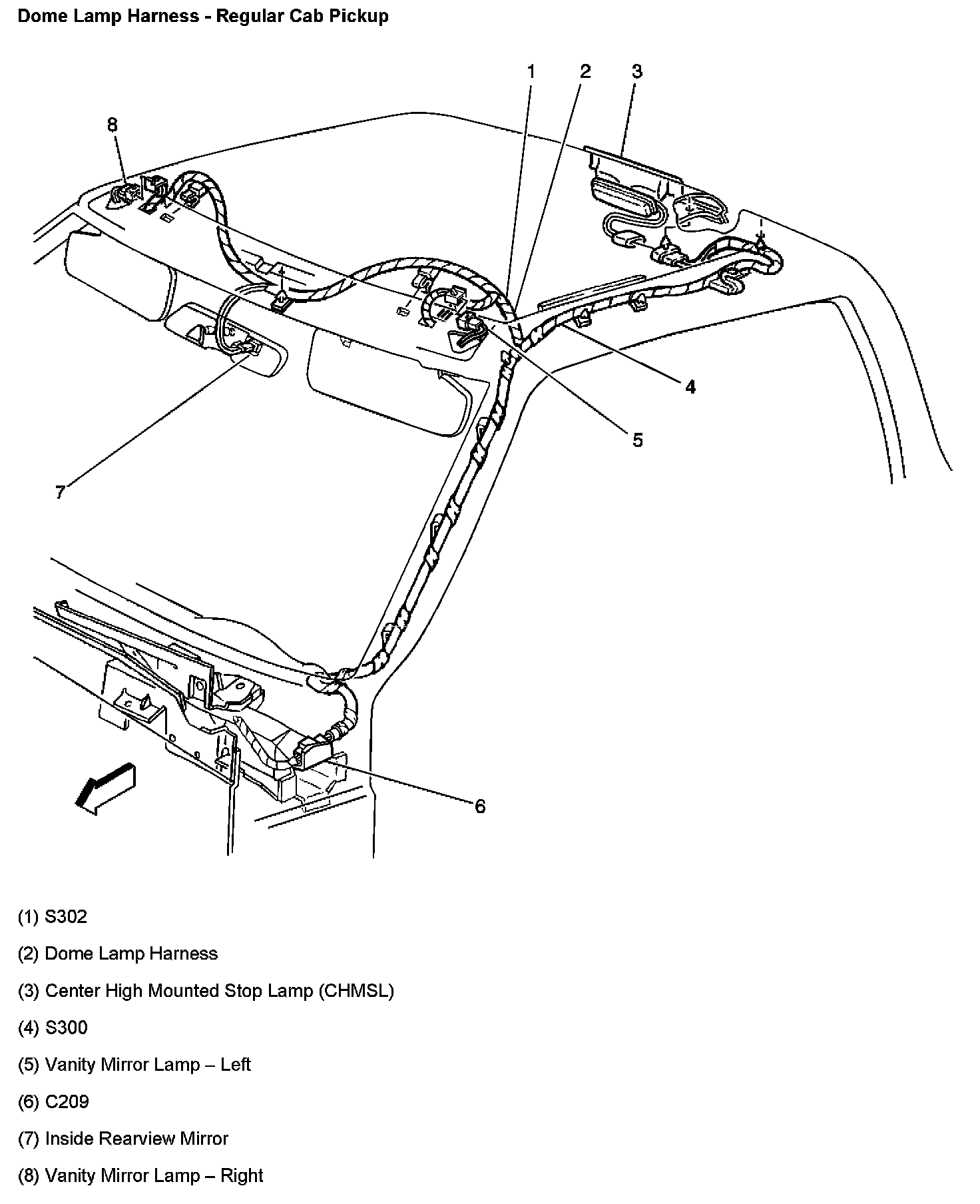 Dome Lamp Harness - Regular Cab Pickup

1
2
3
8
4
5
7
6

(1) S302

(2) Dome Lamp Harness

(3) Center High Mounted Stop Lamp (CHMSL)

(4) S300

(5) Vanity Mirror Lamp – Left

(6) C209

(7) Inside Rearview Mirror

(8) Vanity Mirror Lamp – Right