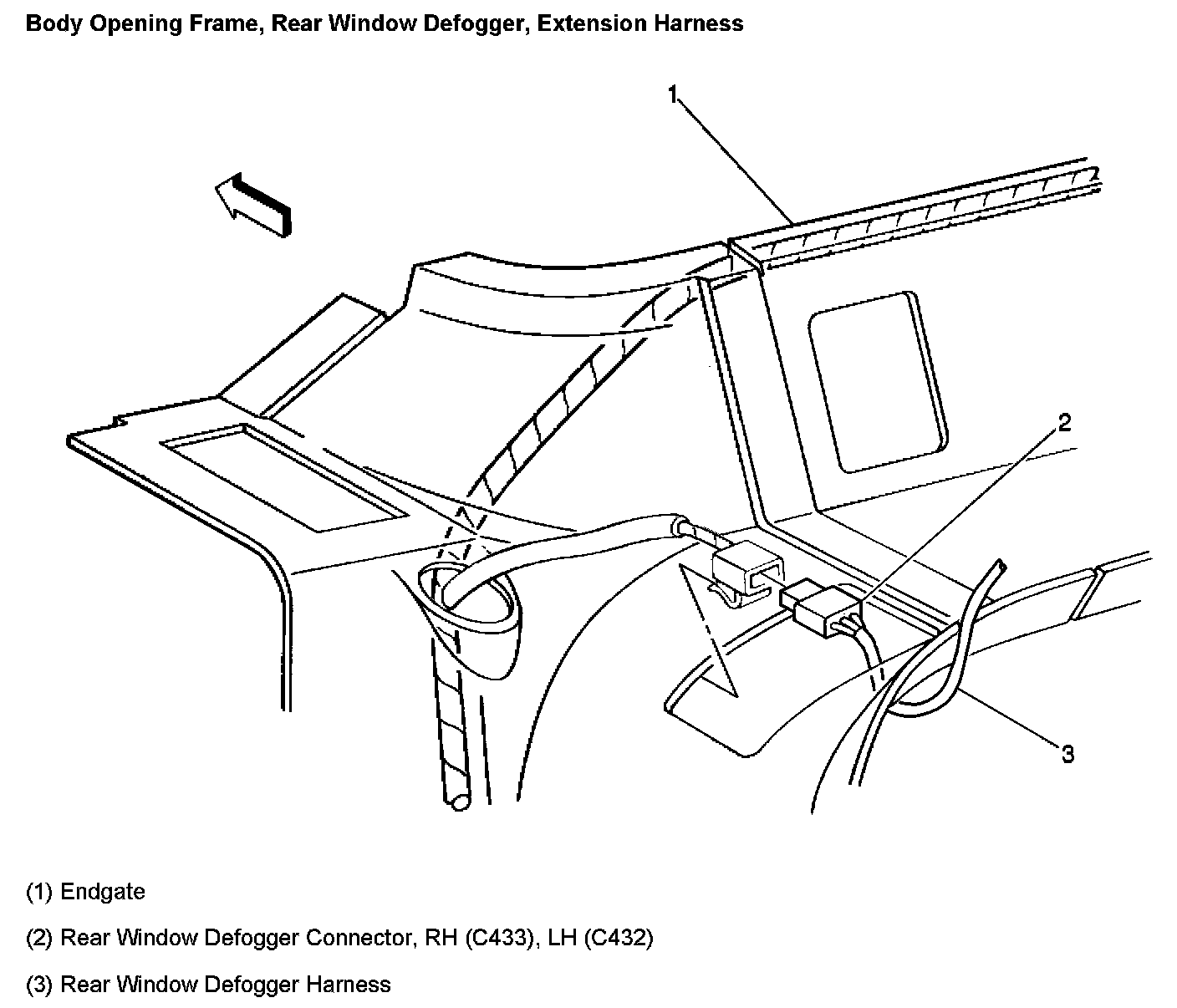 Body Opening Frame, Rear Window Defogger, Extension Harness

1

2

3

(1) Endgate

(2) Rear Window Defogger Connector, RH (C433), LH (C432)

(3) Rear Window Defogger Harness