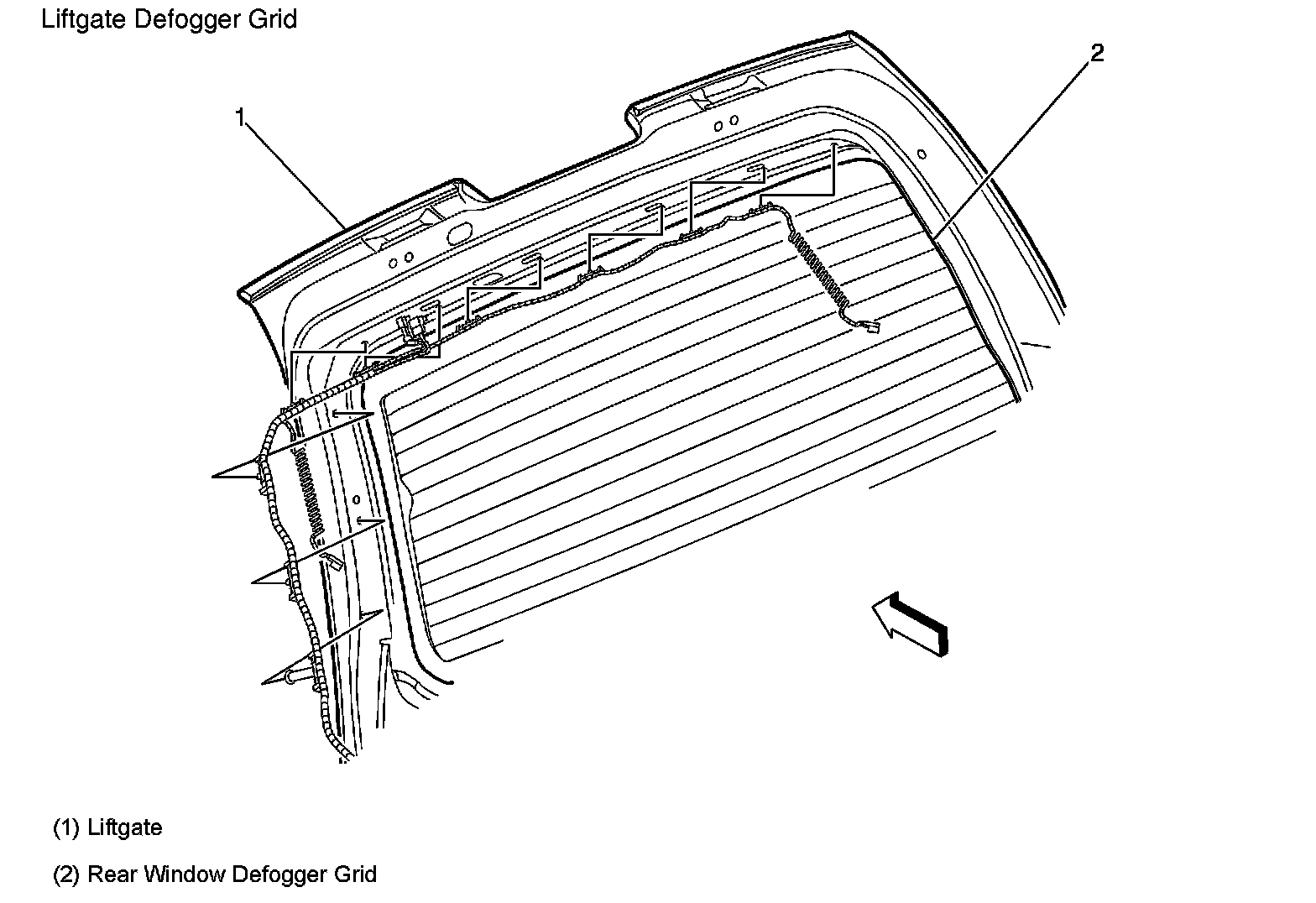 Liftgate Defogger Grid

1

2

(1) Liftgate

(2) Rear Window Defogger Grid