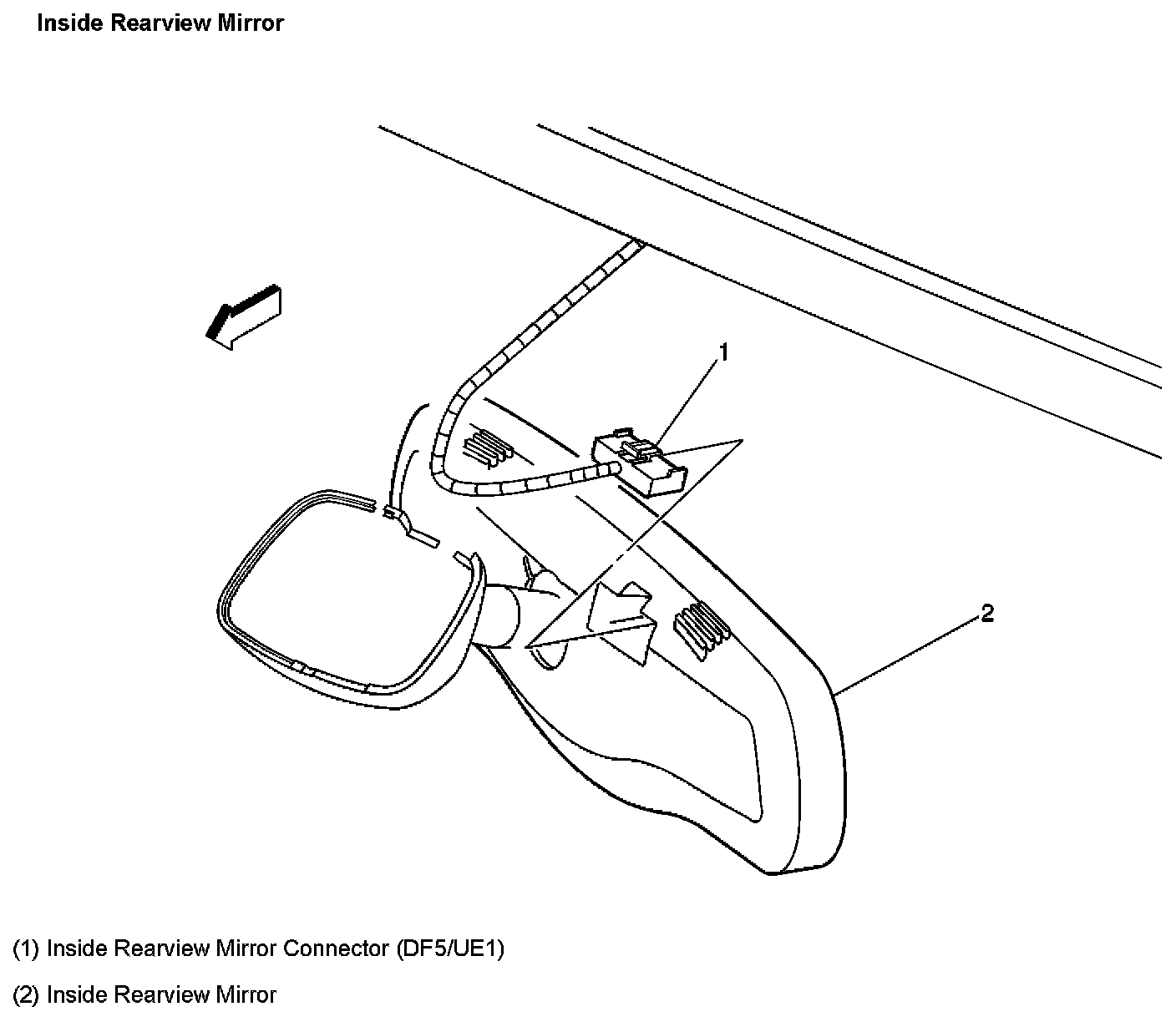 Inside Rearview Mirror

1

2

(1) Inside Rearview Mirror Connector (DF5/UE1)

(2) Inside Rearview Mirror