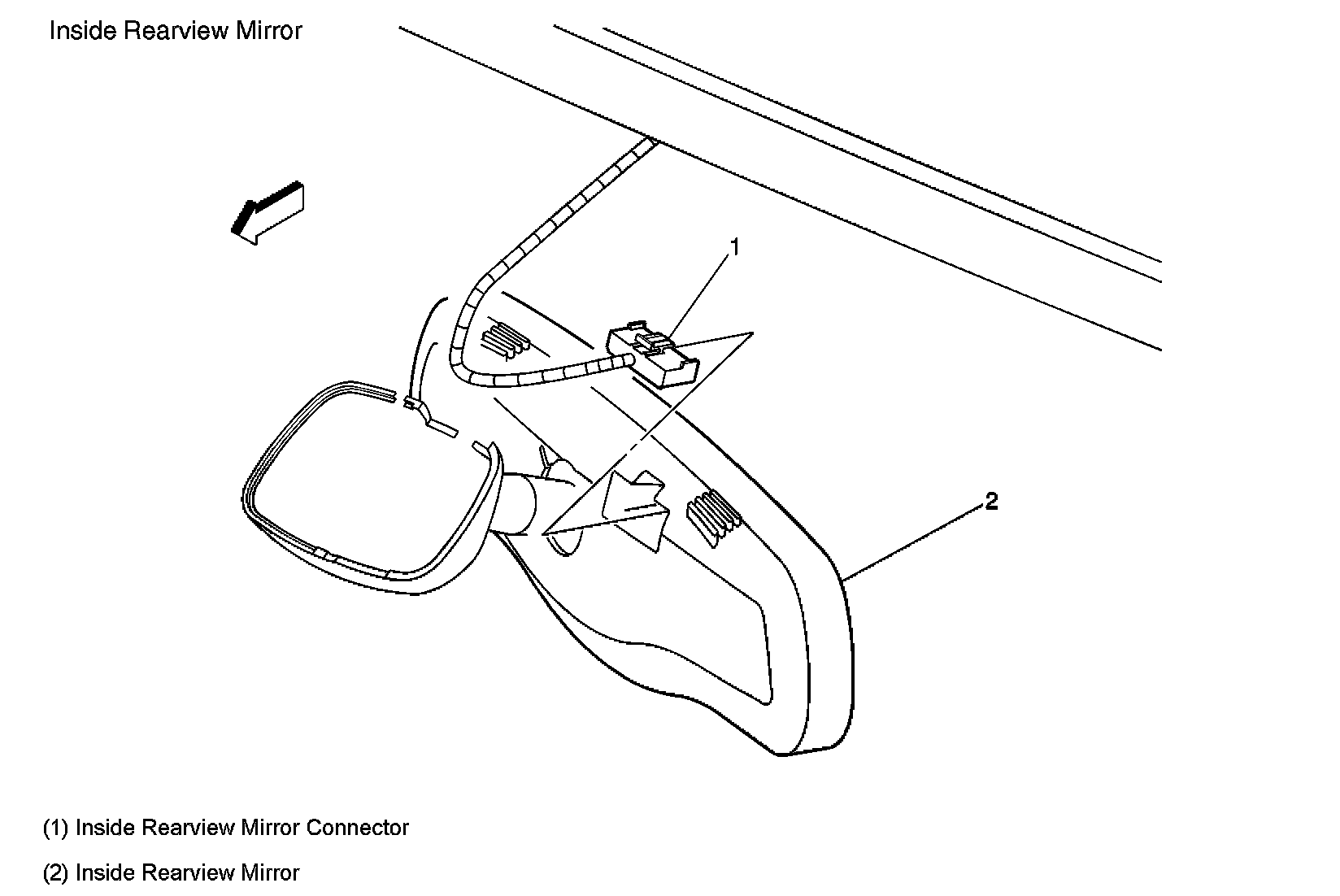 Inside Rearview Mirror

1

2

(1) Inside Rearview Mirror Connector

(2) Inside Rearview Mirror