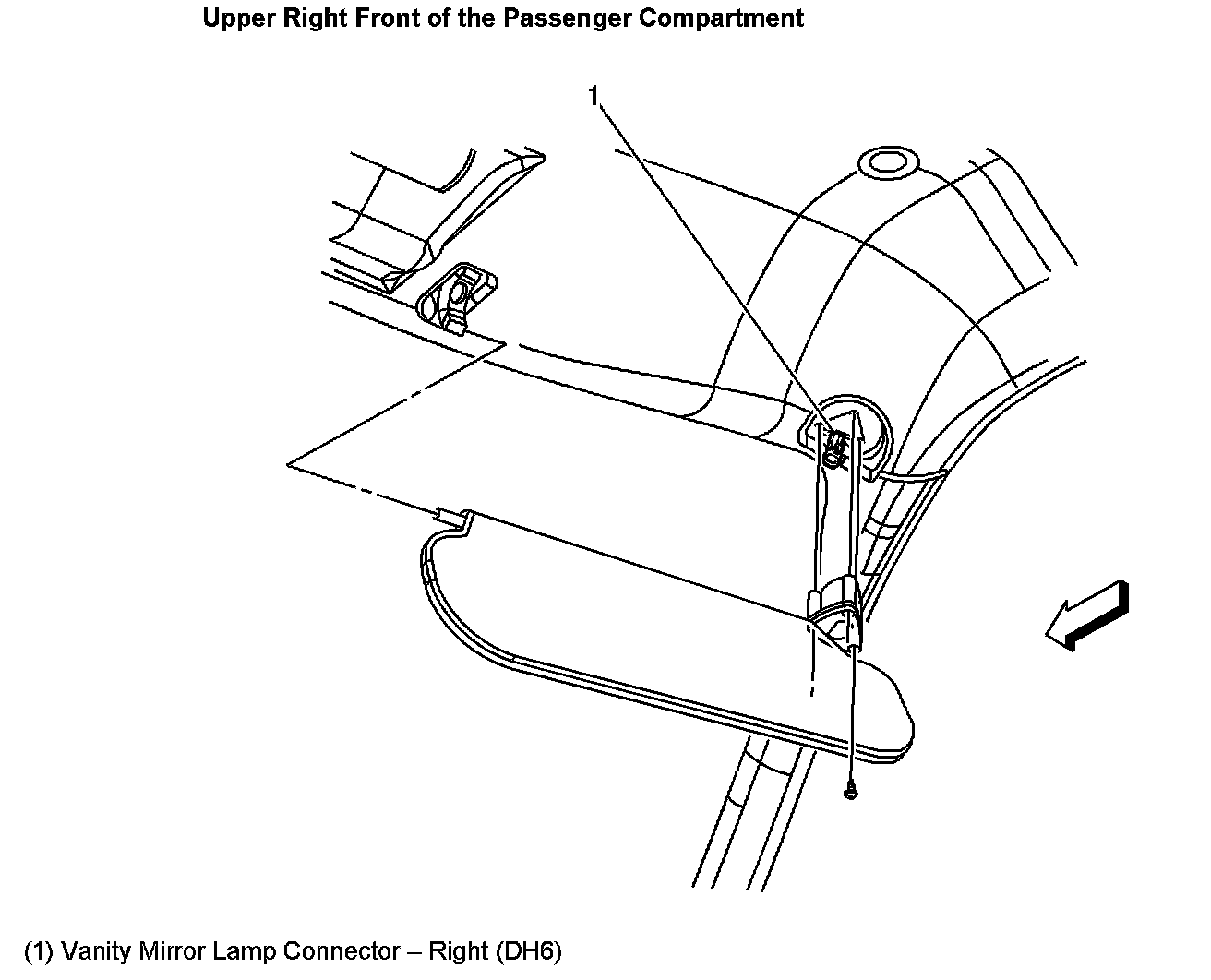 Upper Right Front of the Passenger Compartment

1

(1) Vanity Mirror Lamp Connector – Right (DH6)