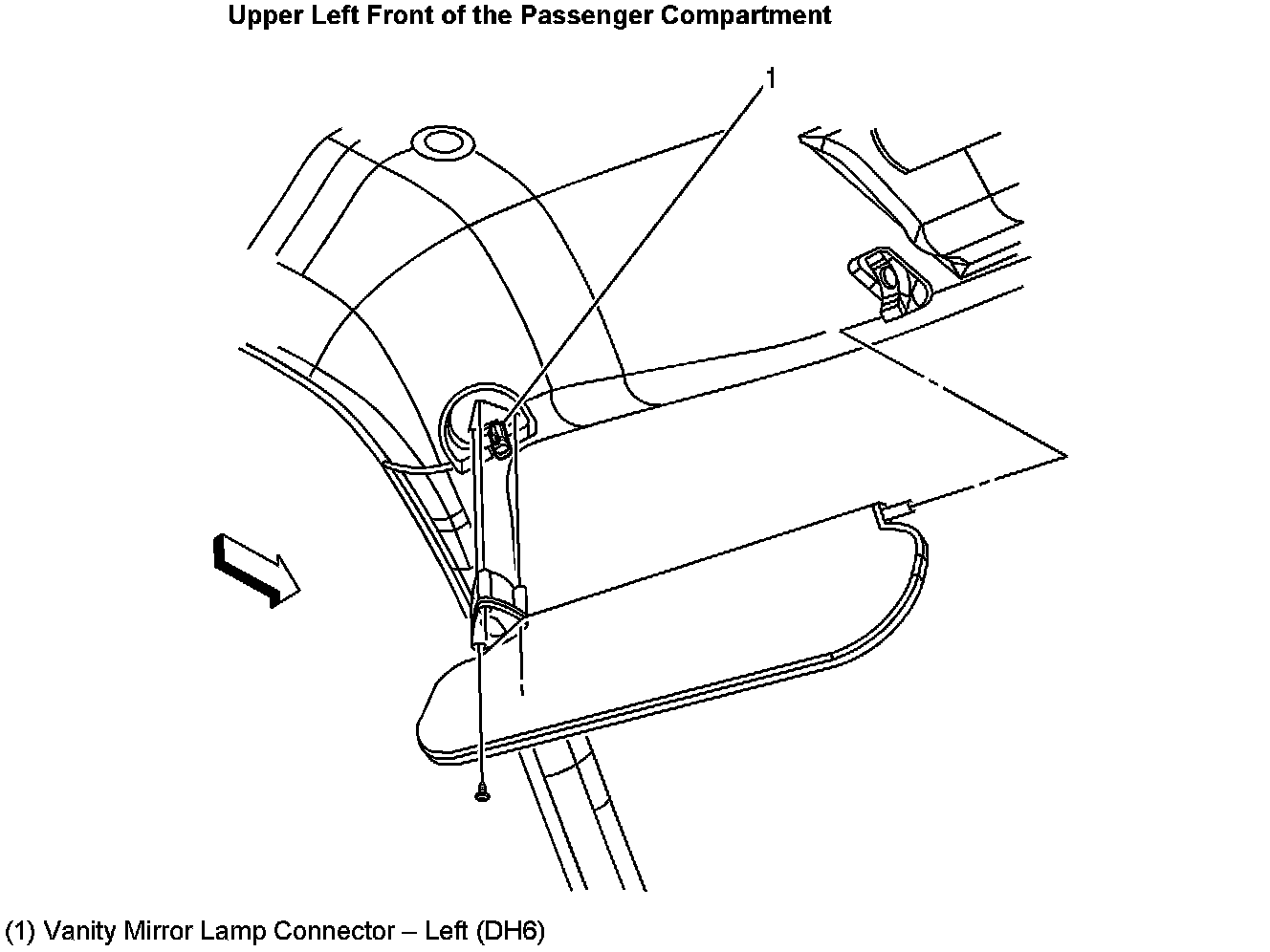 Upper Left Front of the Passenger Compartment

1

(1) Vanity Mirror Lamp Connector – Left (DH6)