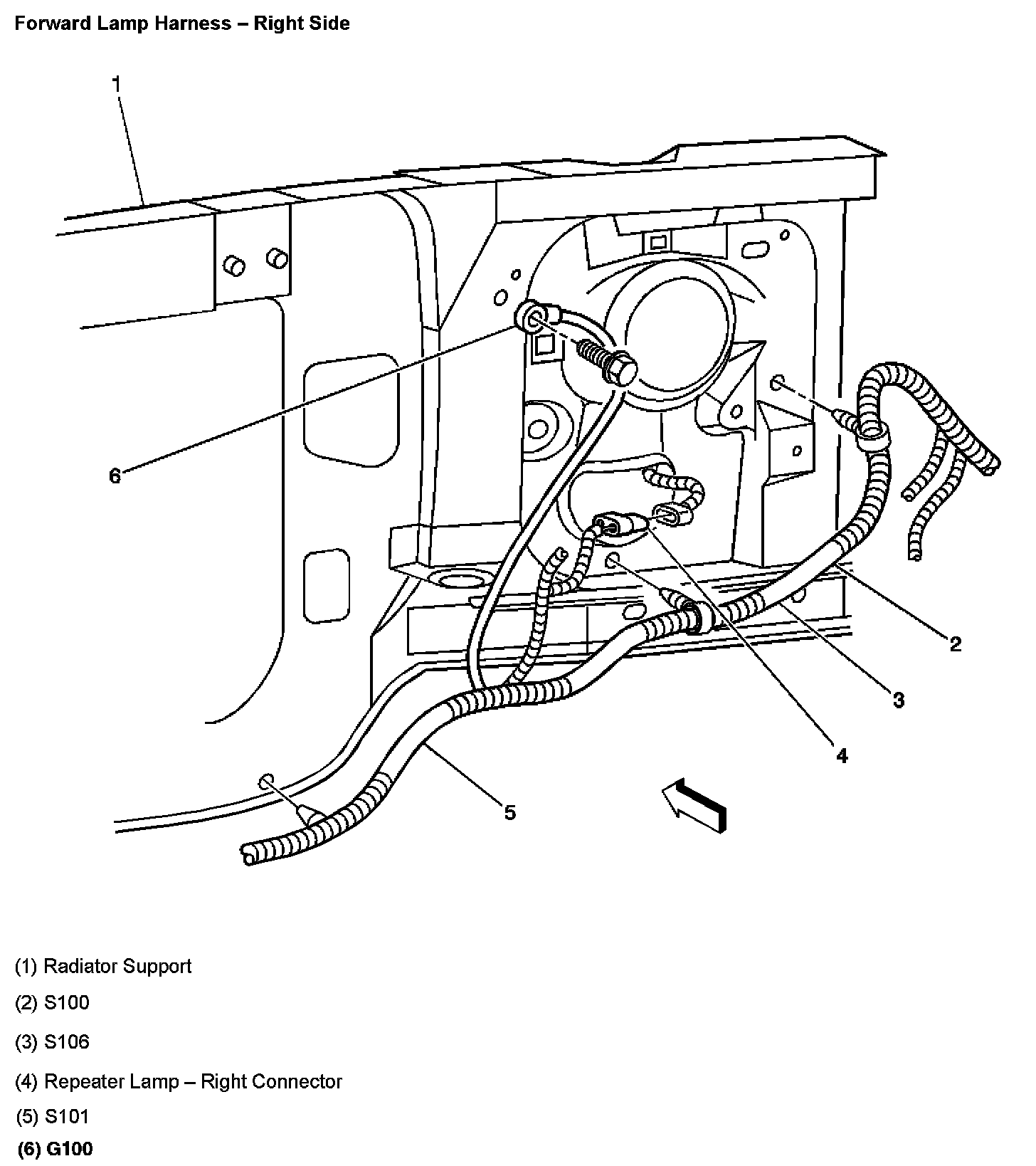 Forward Lamp Harness – Right Side

1

6

2

3

4

5

(1) Radiator Support

(2) S100

(3) S106

(4) Repeater Lamp – Right Connector

(5) S101

(6) G100