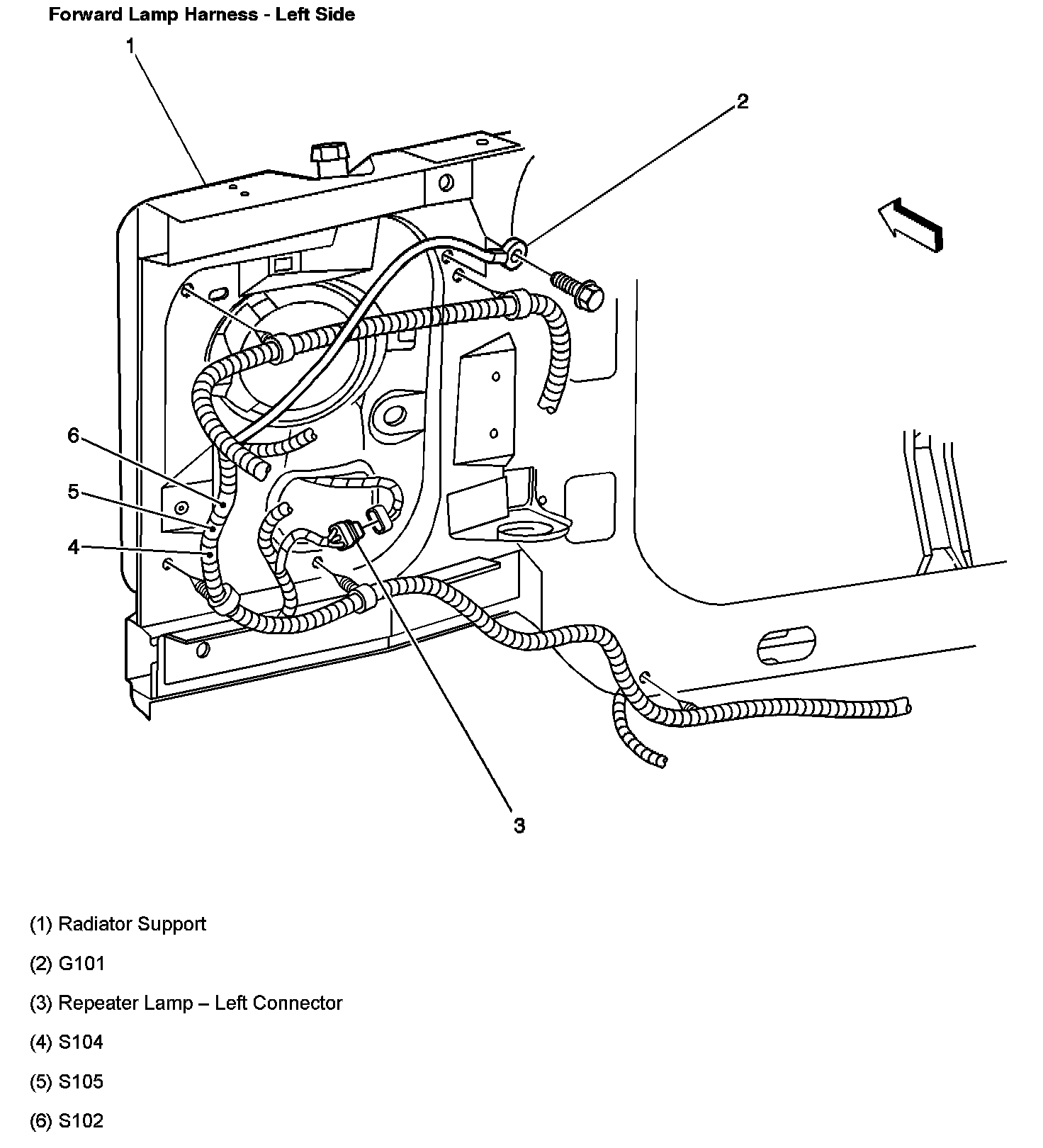 Forward Lamp Harness - Left Side

1

2

6

5

4

3

(1) Radiator Support

(2) G101

(3) Repeater Lamp – Left Connector

(4) S104

(5) S105

(6) S102