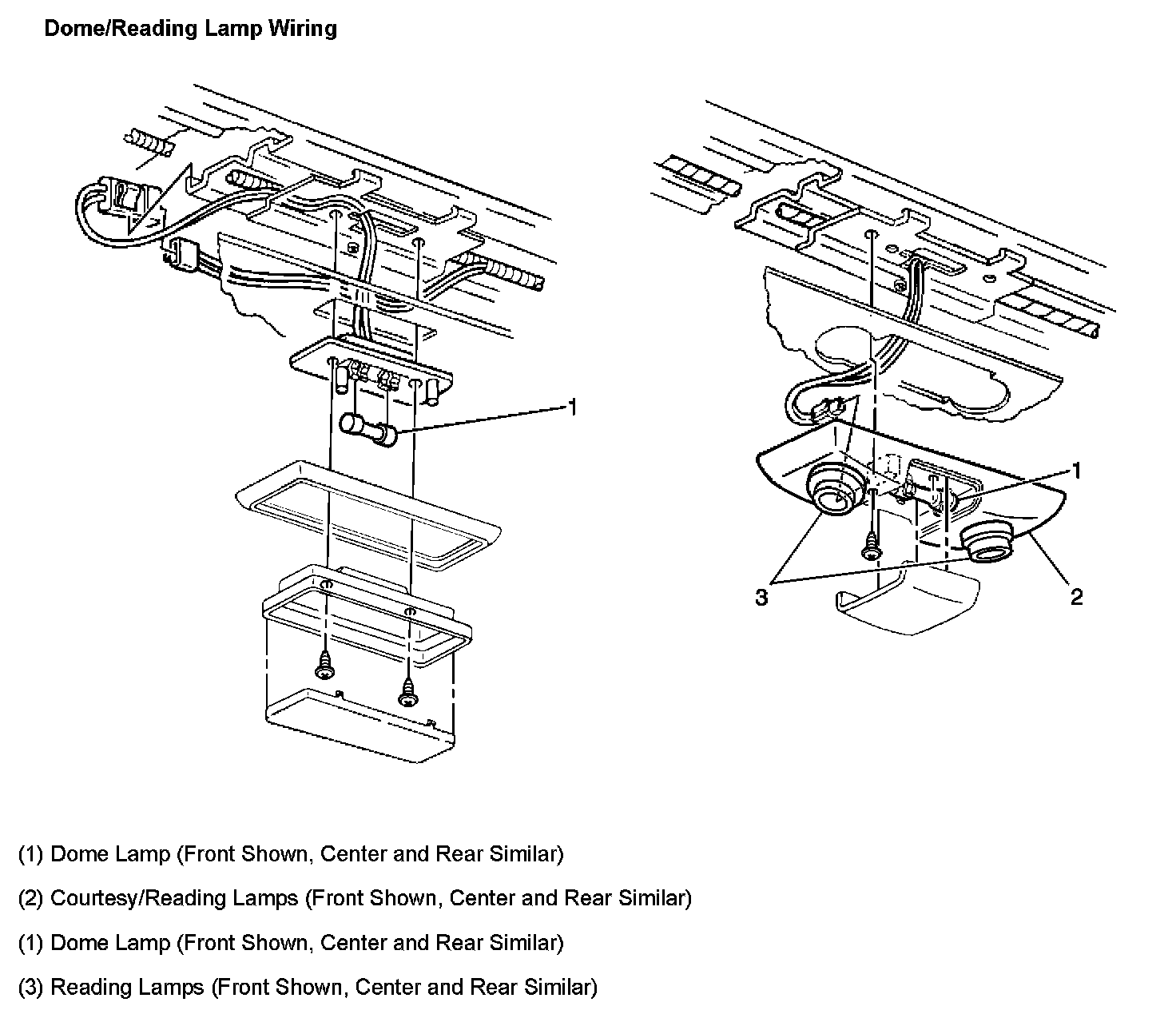 Dome/Reading Lamp Wiring

1

1

3

2

(1) Dome Lamp (Front Shown, Center and Rear Similar)

(2) Courtesy/Reading Lamps (Front Shown, Center and Rear Similar)

(1) Dome Lamp (Front Shown, Center and Rear Similar)

(3) Reading Lamps (Front Shown, Center and Rear Similar)