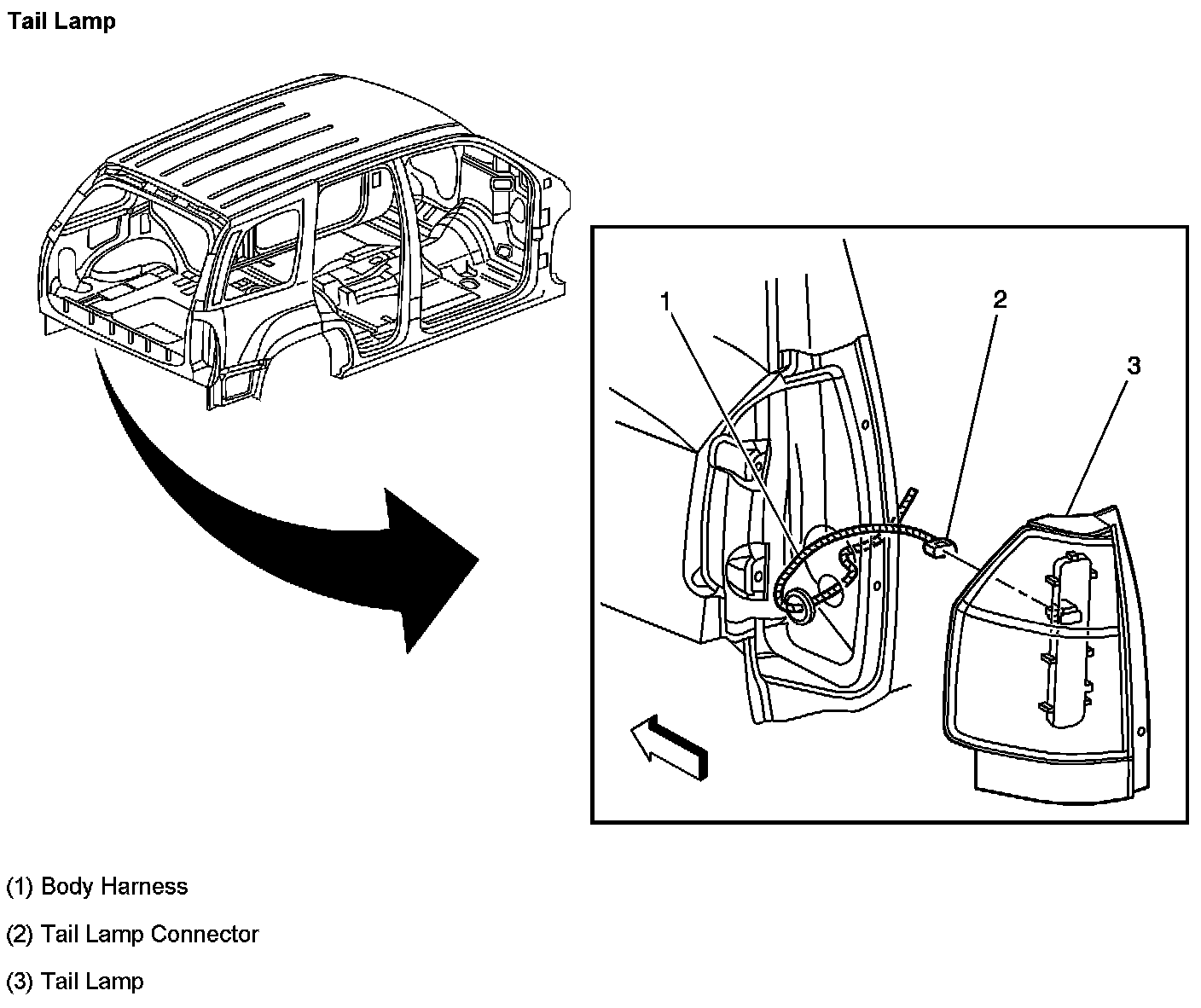 Tail Lamp

1

2

3

(1) Body Harness

(2) Tail Lamp Connector

(3) Tail Lamp