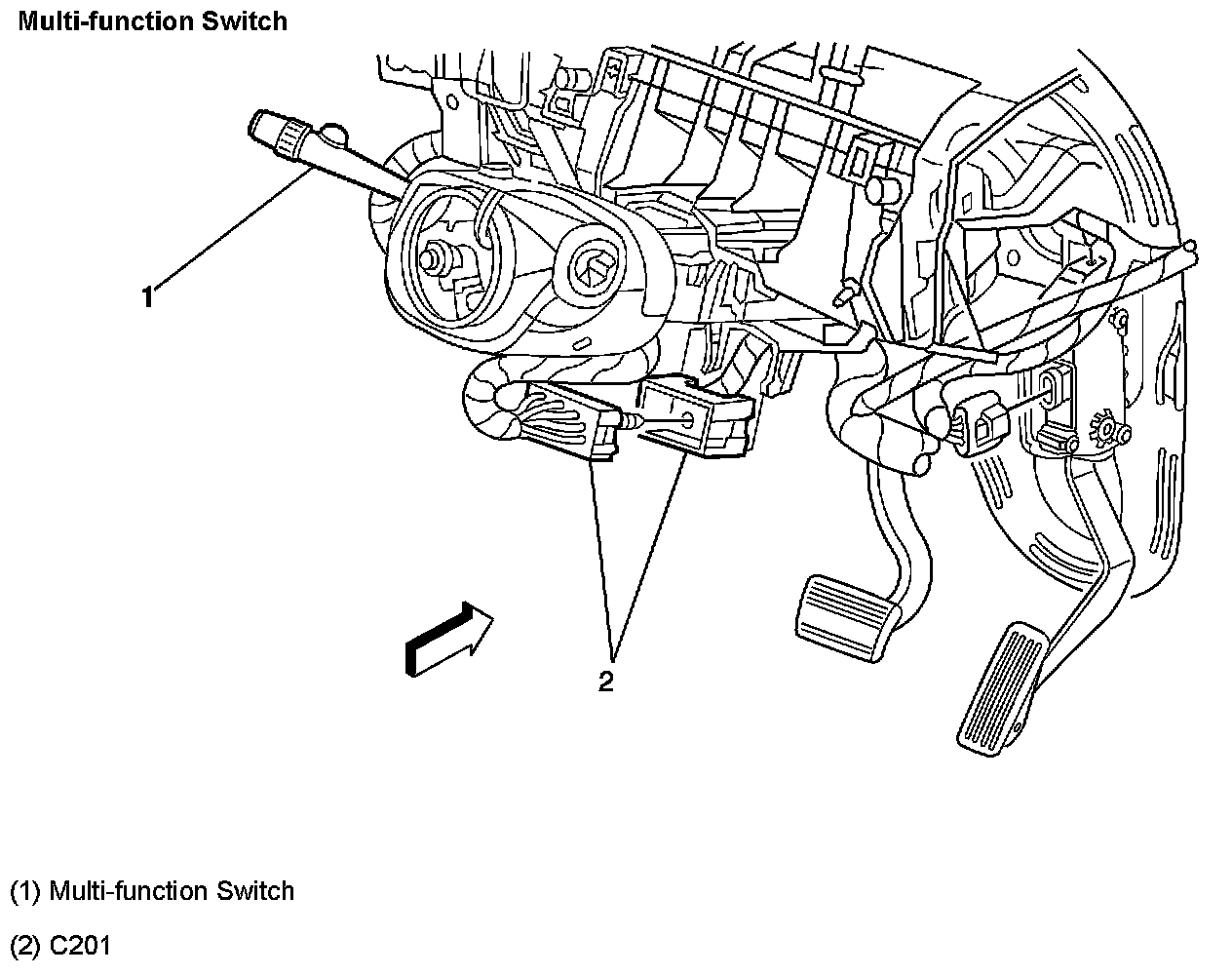 Multi-function Switch

1

2

(1) Multi-function Switch

(2) C201