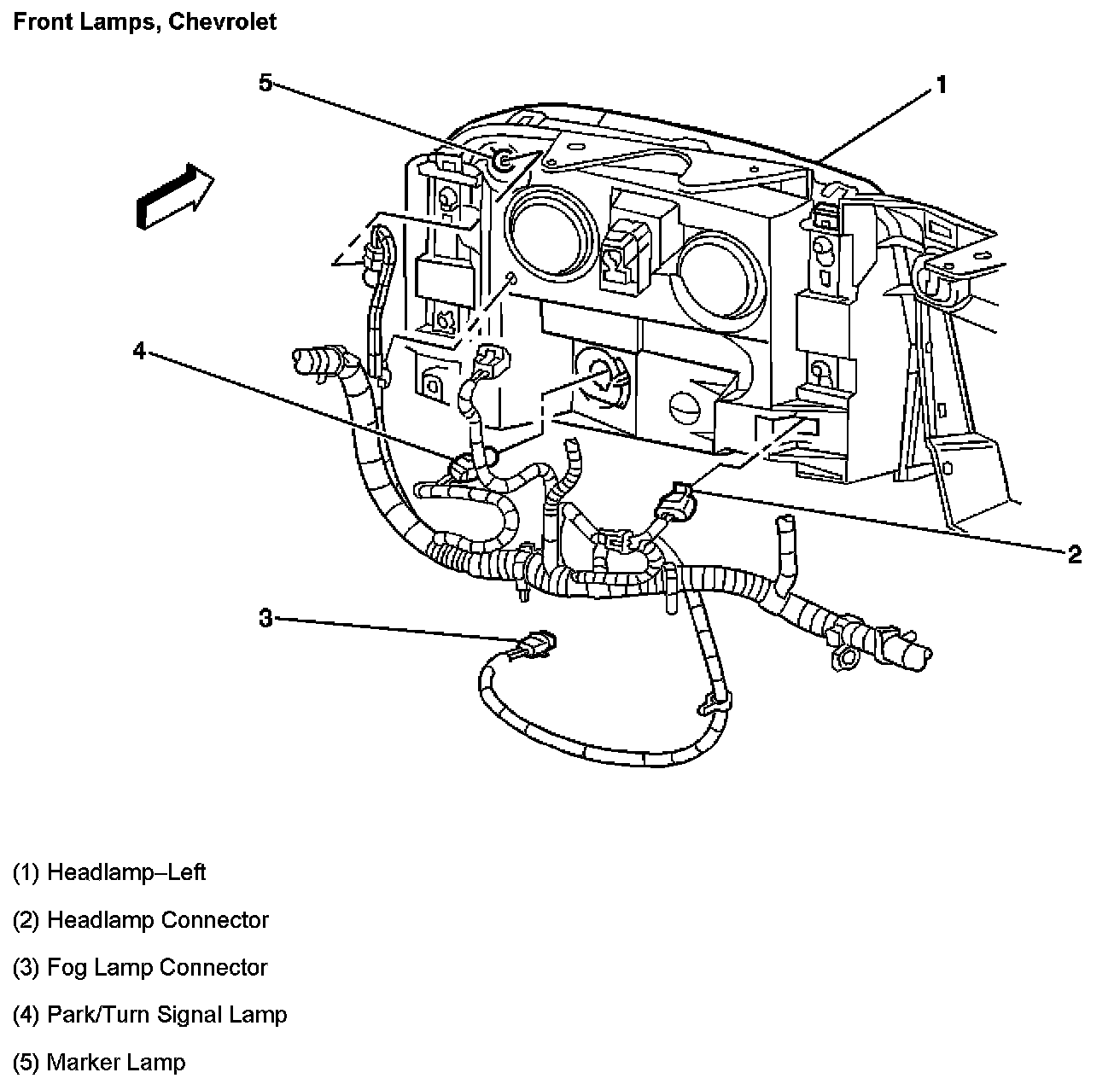 Front Lamps, Chevrolet

5

1

4

2

3

(1) Headlamp–Left

(2) Headlamp Connector

(3) Fog Lamp Connector

(4) Park/Turn Signal Lamp

(5) Marker Lamp