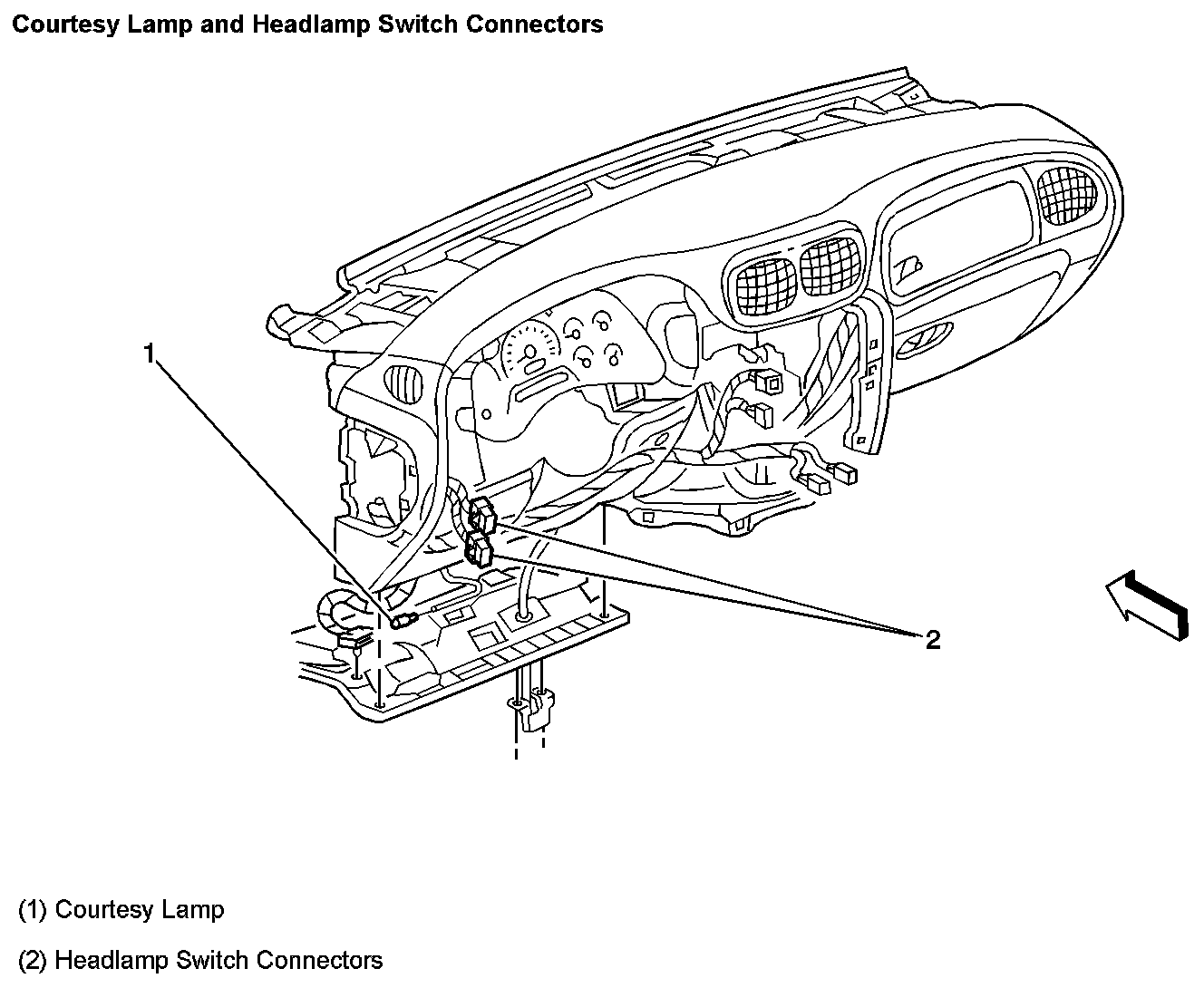 Courtesy Lamp and Headlamp Switch Connectors

1

2

(1) Courtesy Lamp

(2) Headlamp Switch Connectors