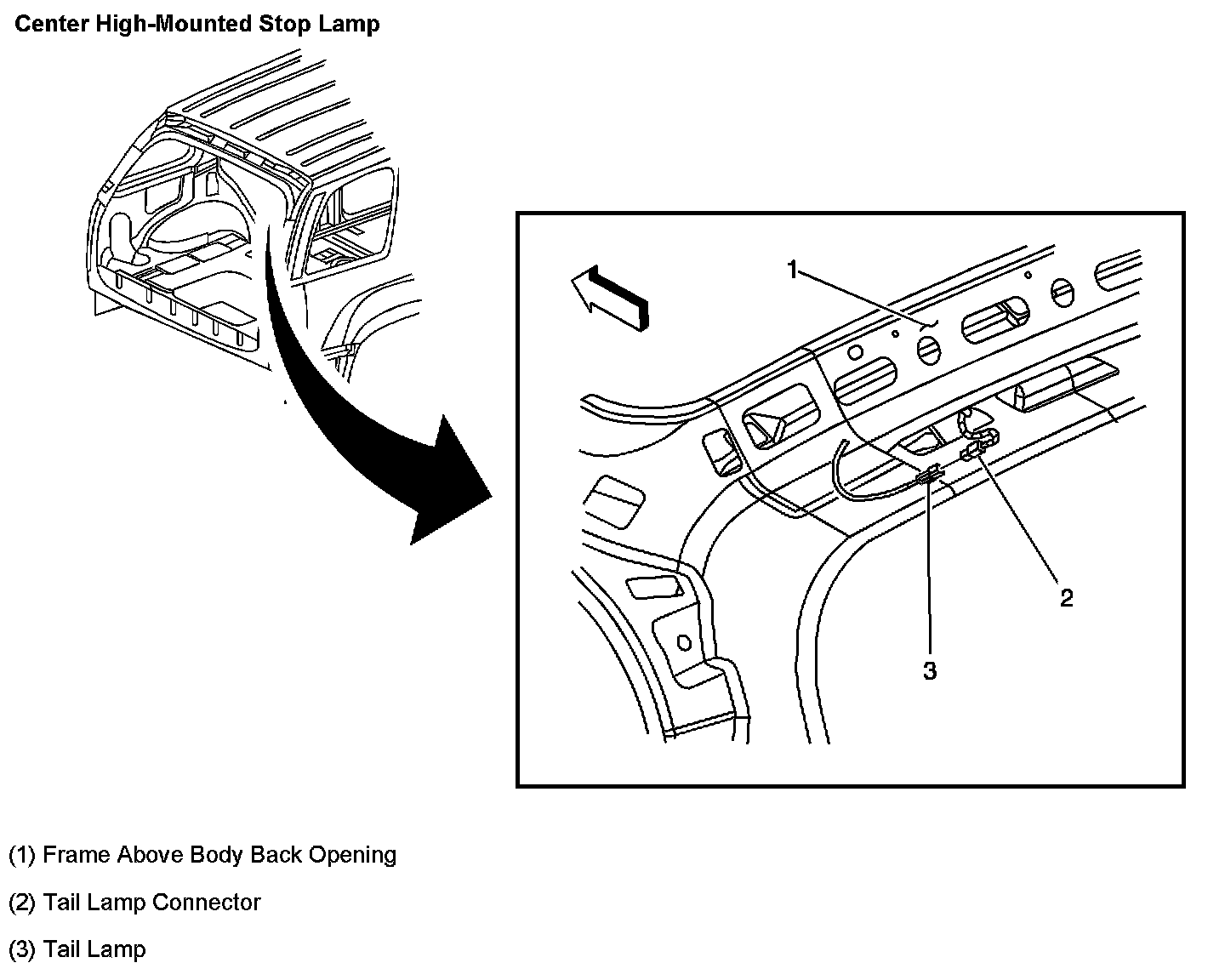 Center High-Mounted Stop Lamp

1

2

3

(1) Frame Above Body Back Opening

(2) Tail Lamp Connector

(3) Tail Lamp