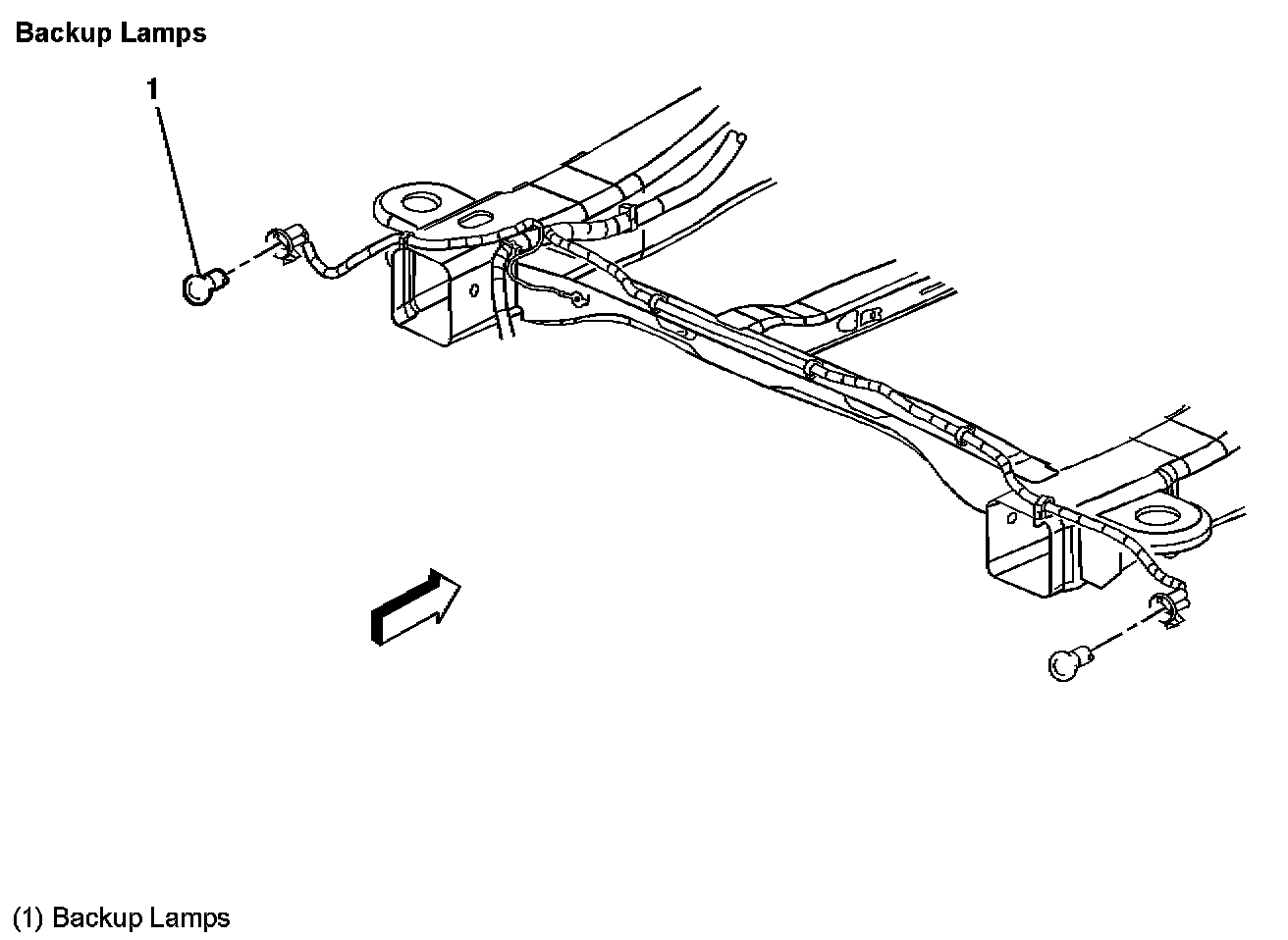 Backup Lamps

1

(1) Backup Lamps